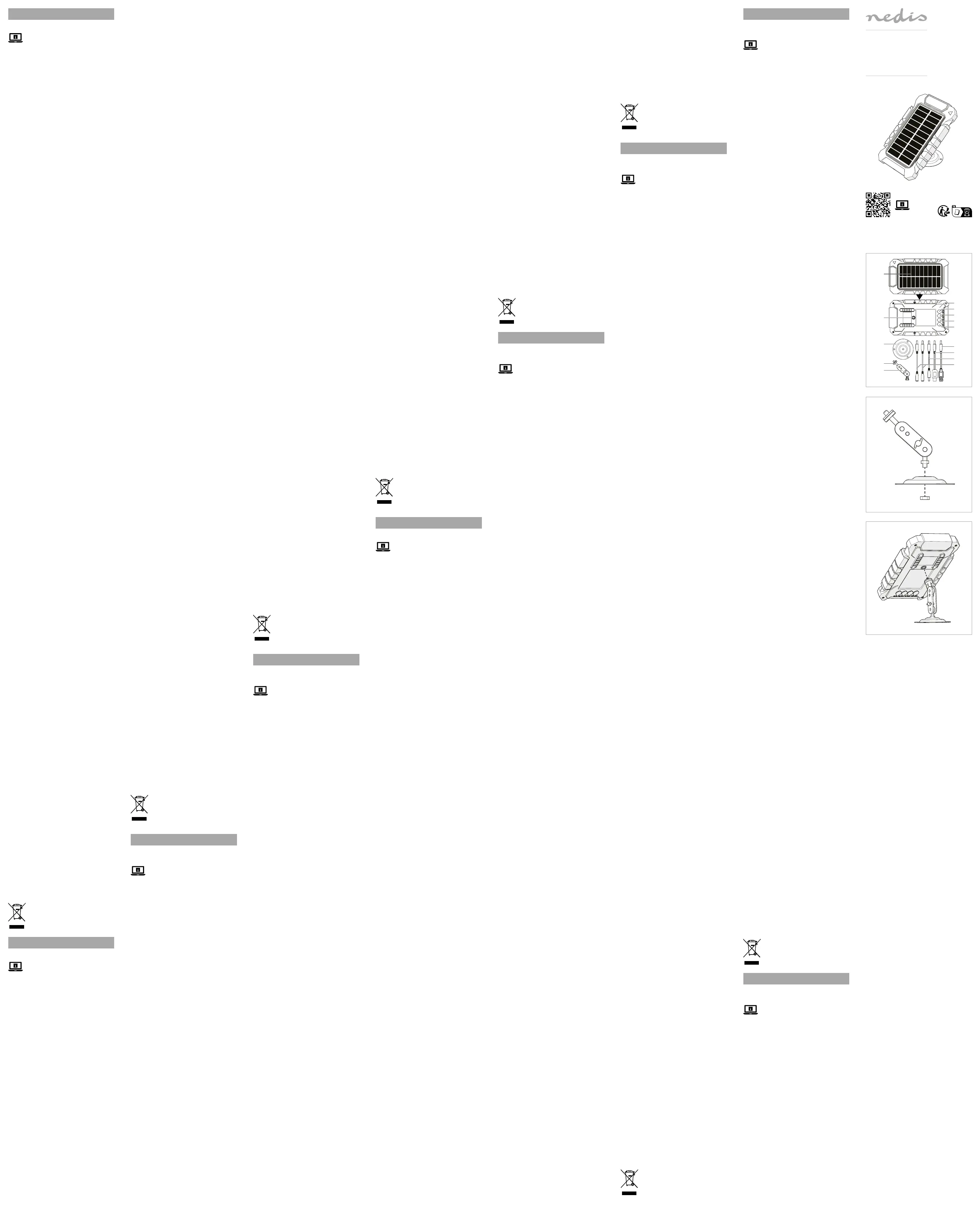 nedis