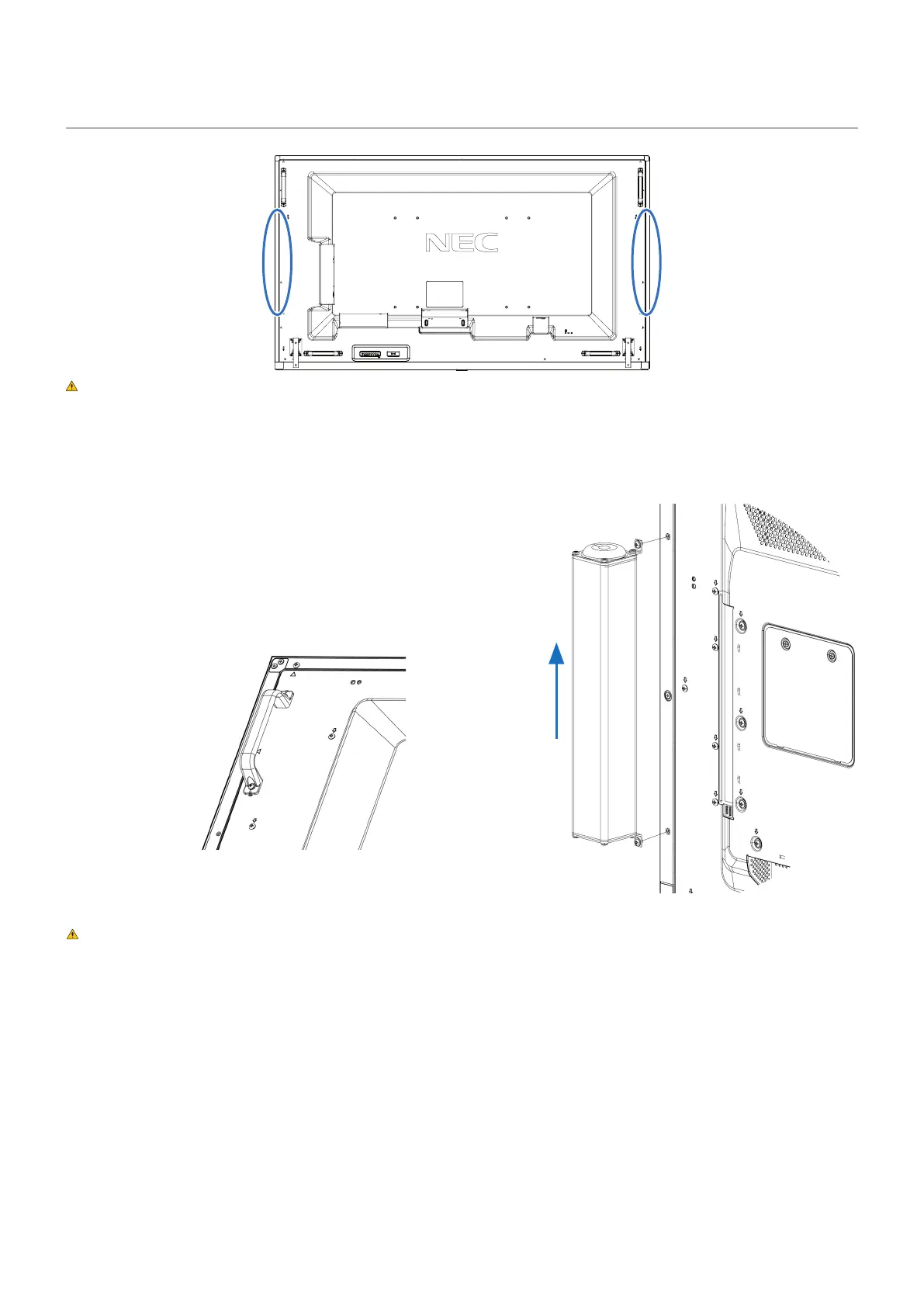 NEC