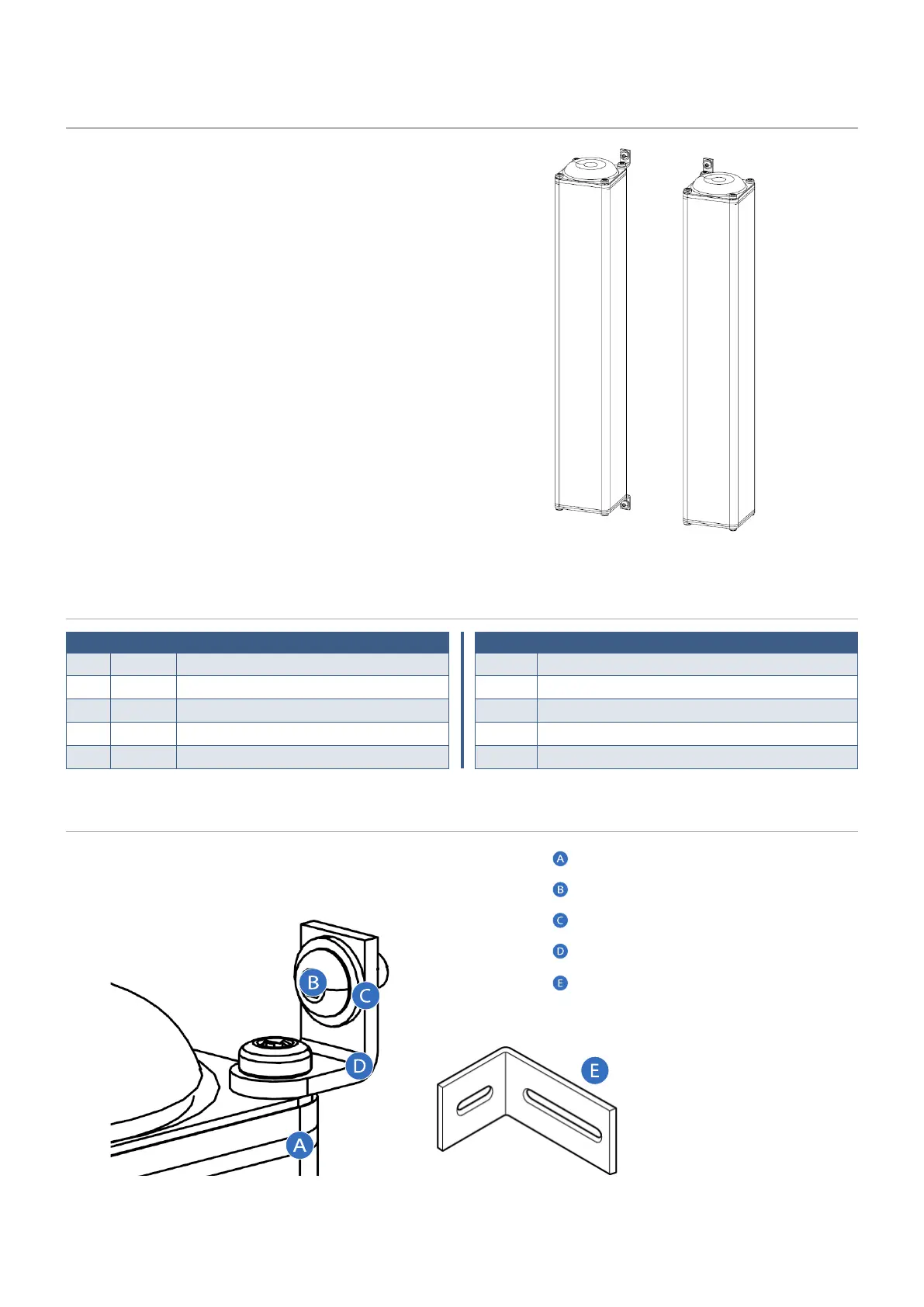 A

B

C

D

E

B

C

D

A

E