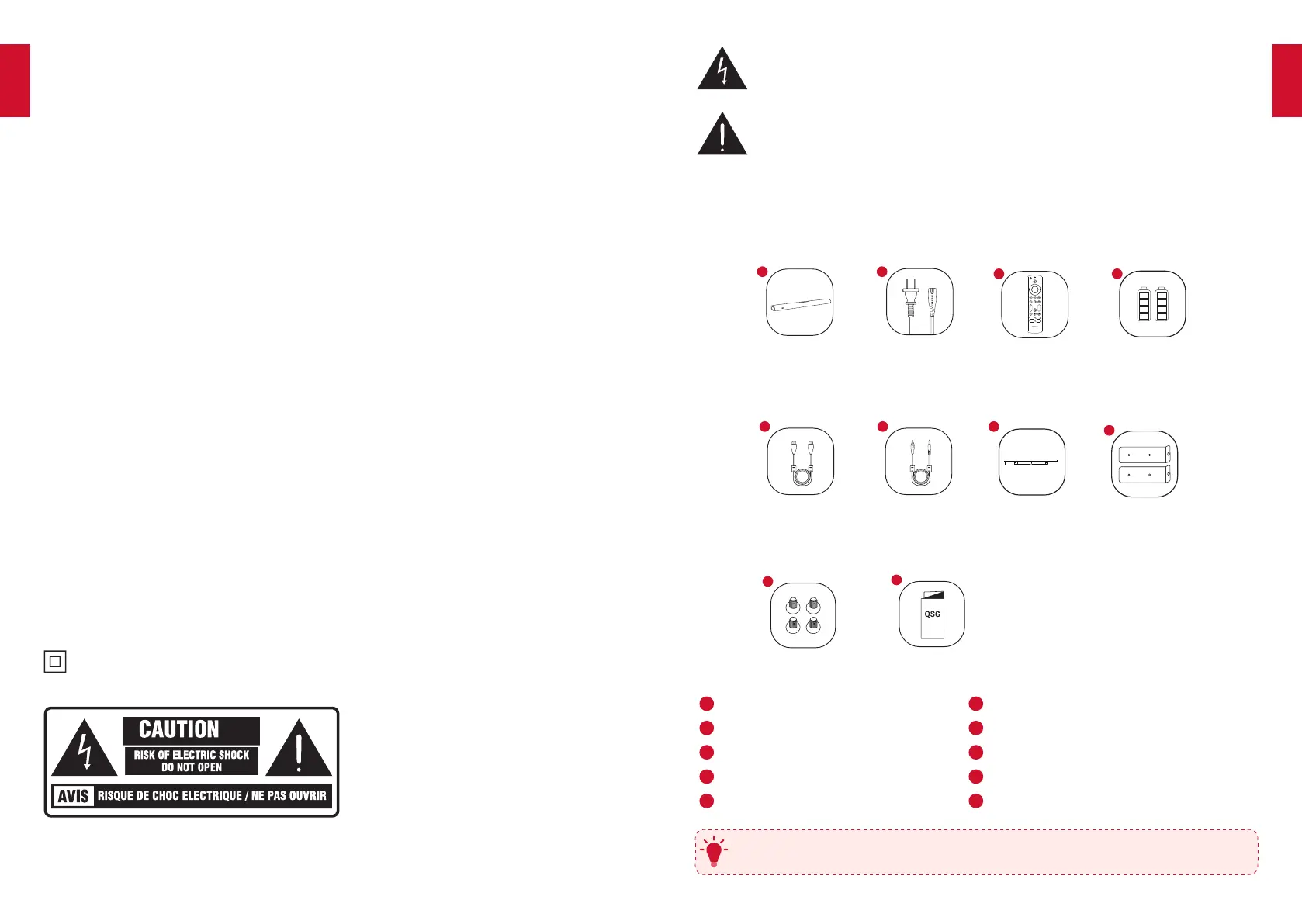 CAUTION
RISK OF ELECTRIC SHOCK
DO NOT OPEN
AVIS RISQUE DE CHOC ELECTRIQUE / NE PAS OUVRIR

QSG