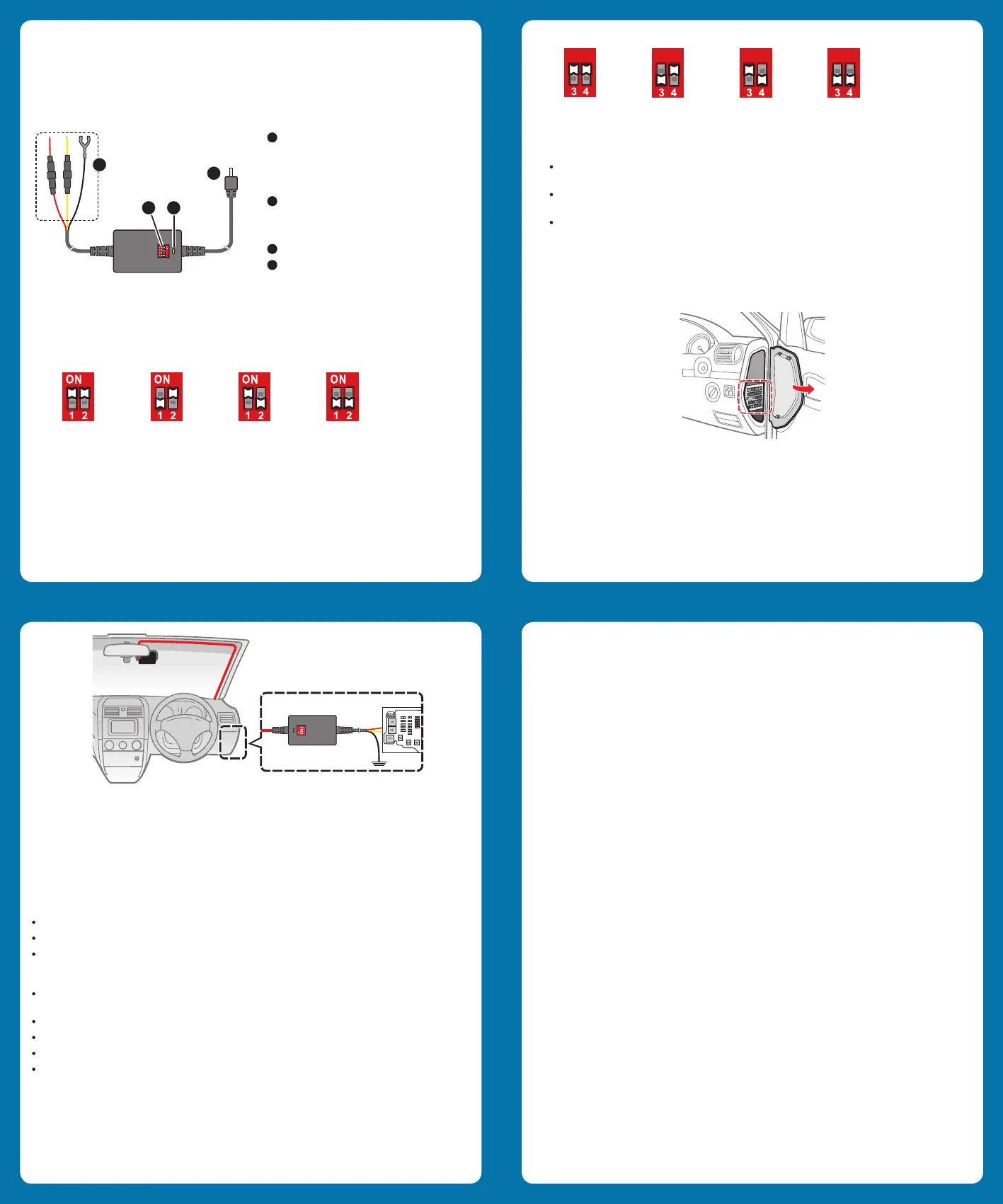 ON
1 2

ON
1 2

ON
1 2

ON
1 2

3 4

3 4

3 4

3 4