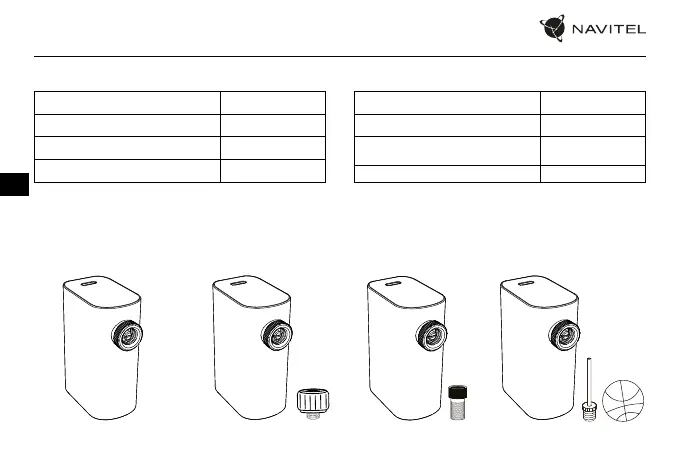 NAVITEL