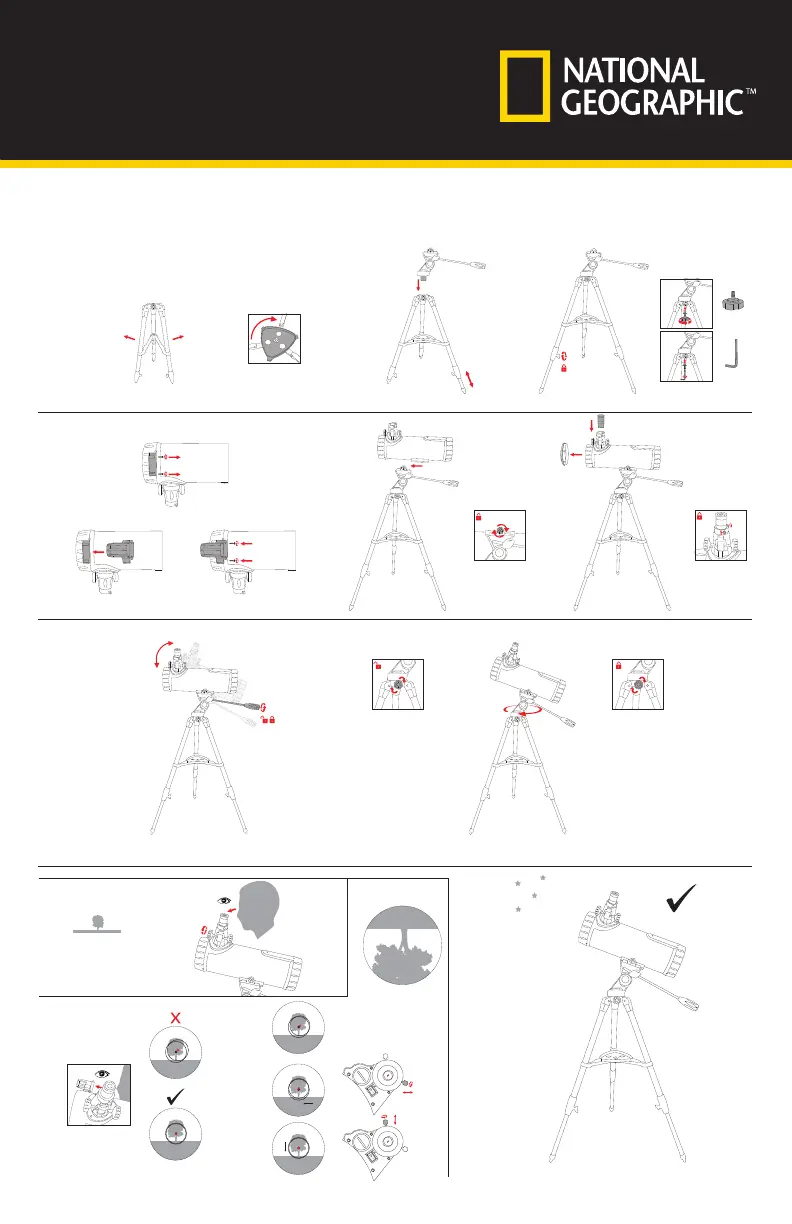 NATIONAL GEOGRAPHIC™