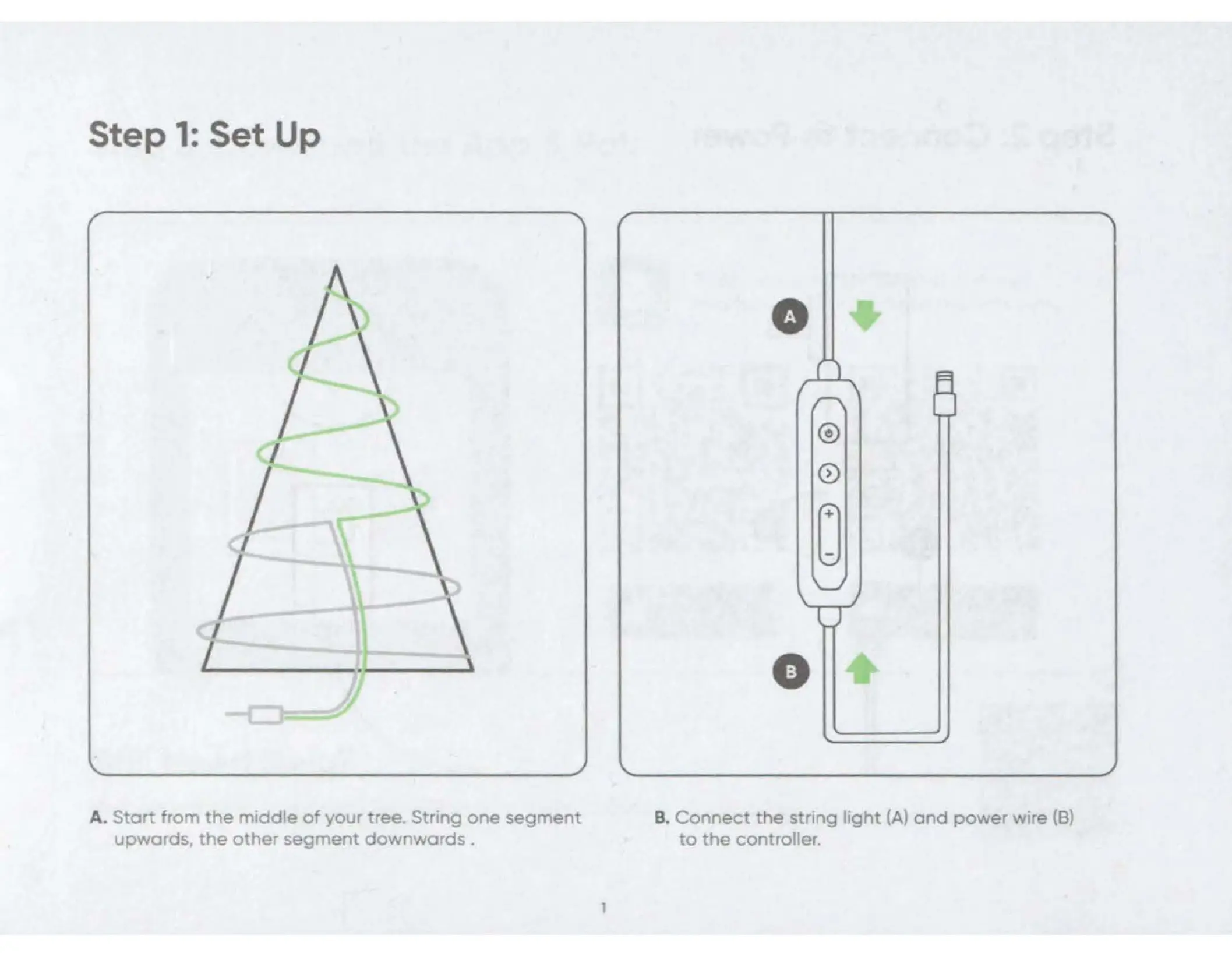 Step 1: Set Up

A

B

A. Start from the middle of your tree. String one segment upwards, the other segment downwards .

B. Connect the string light (A) and power wire (B) to the controller.

1