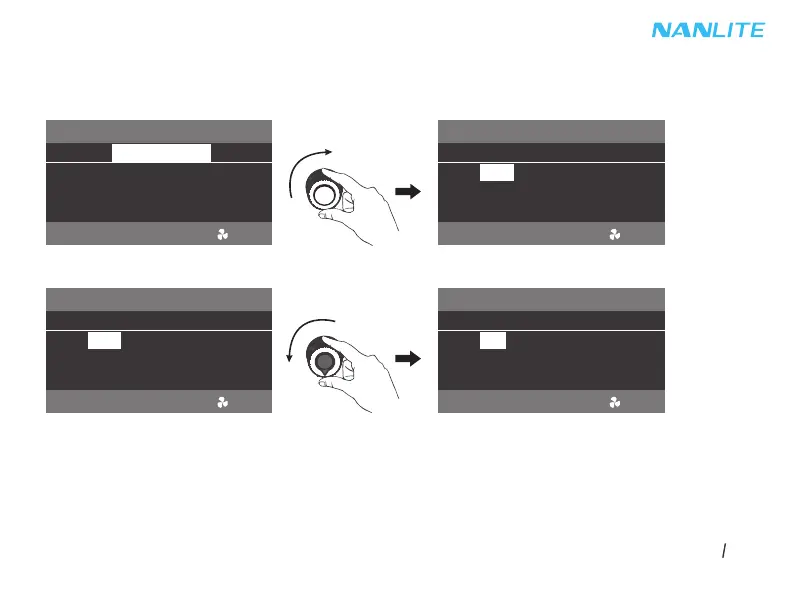 NANLITE

/