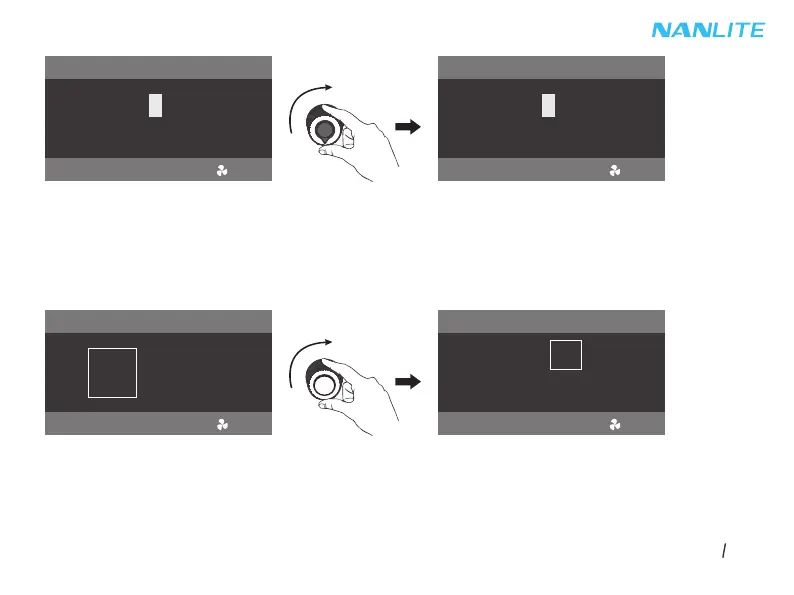 NANLITE

/