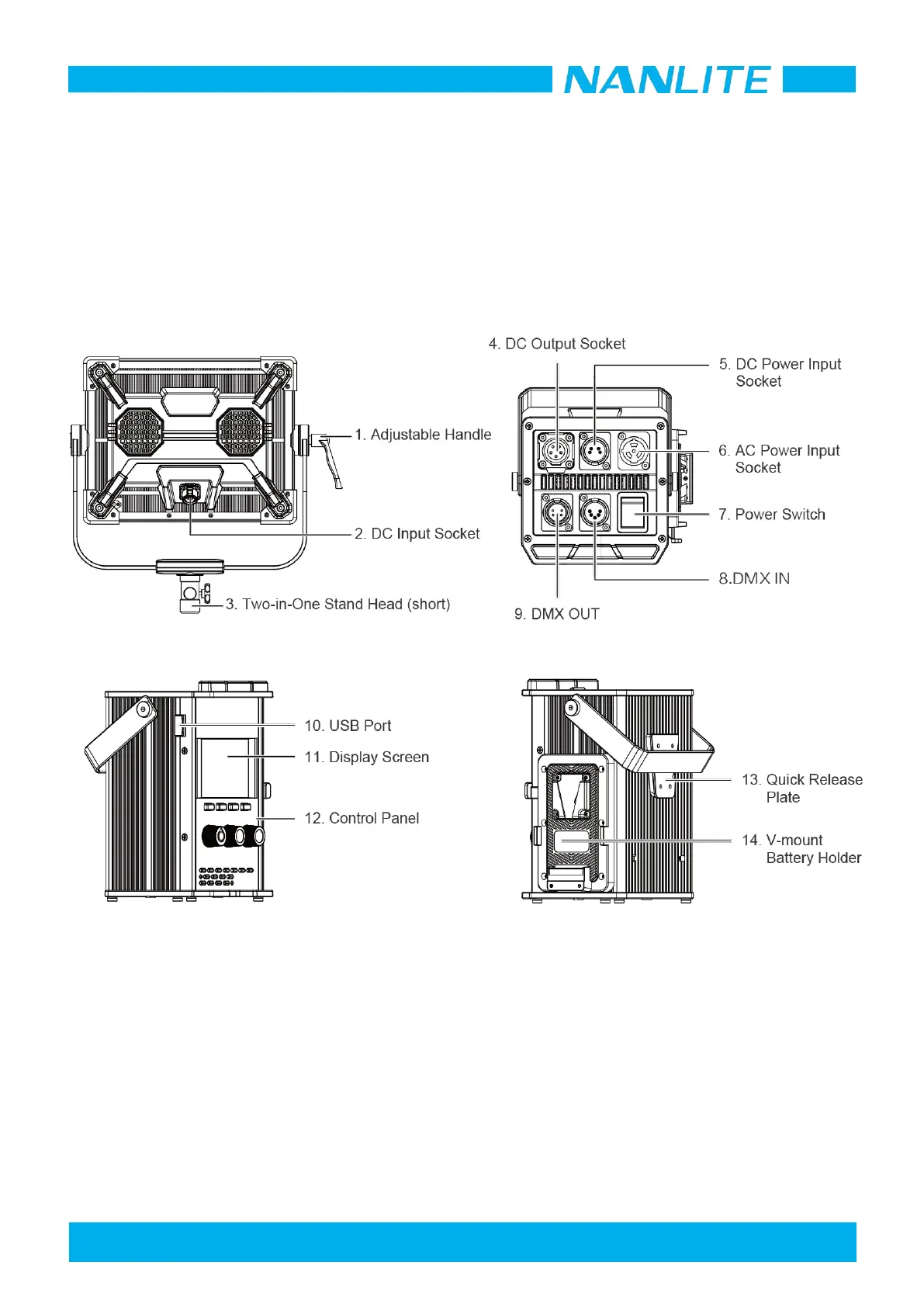 NANLITE

1. Adjustable Handle

2. DC Input Socket

3. Two-in-One Stand Head (short)

4. DC Output Socket

5. DC Power Input Socket

6. AC Power Input Socket

7. Power Switch

8.DMX IN

9. DMX OUT

10. USB Port

11. Display Screen

12. Control Panel

13. Quick Release Plate

14. V-mount Battery Holder