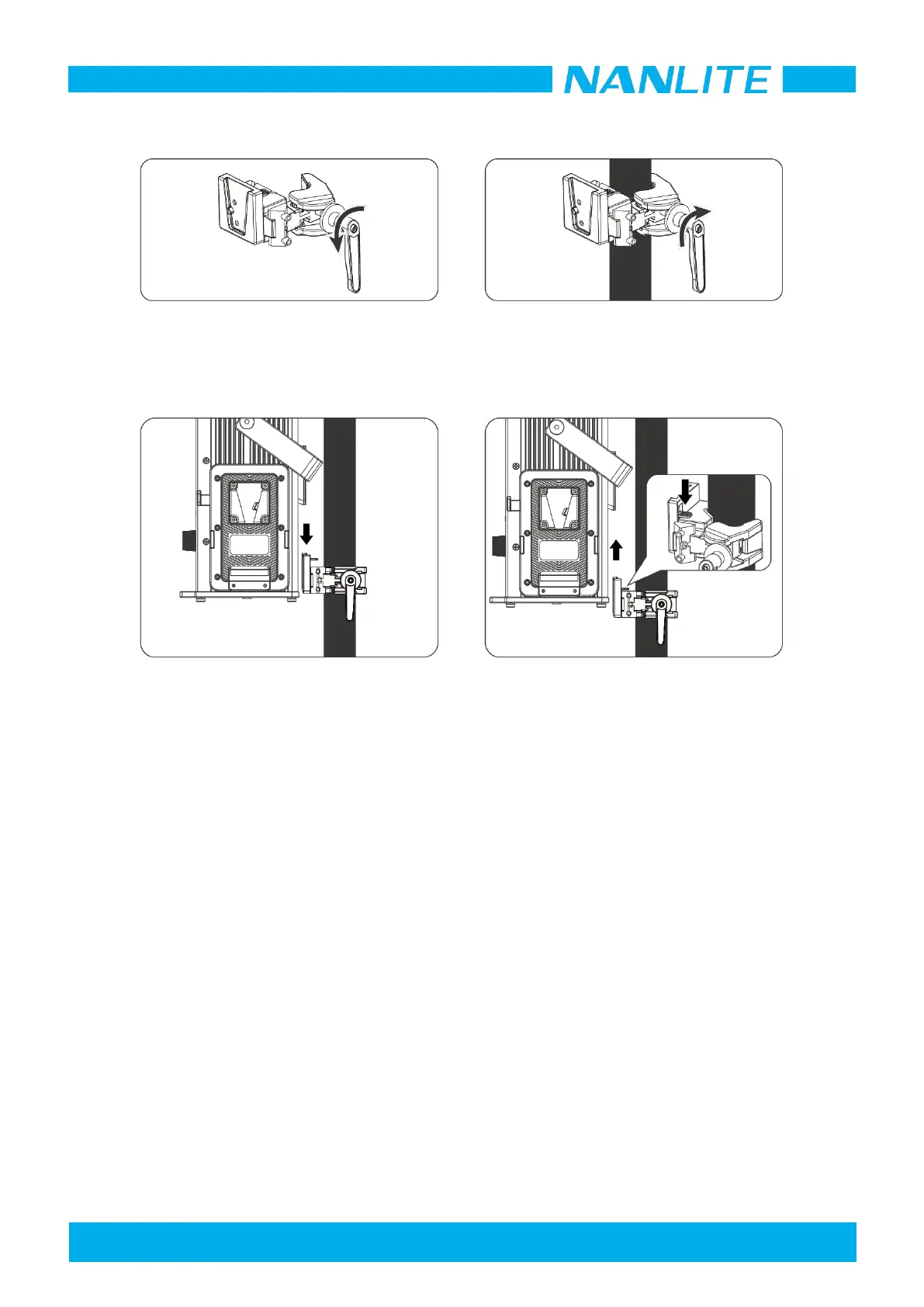 NANLITE