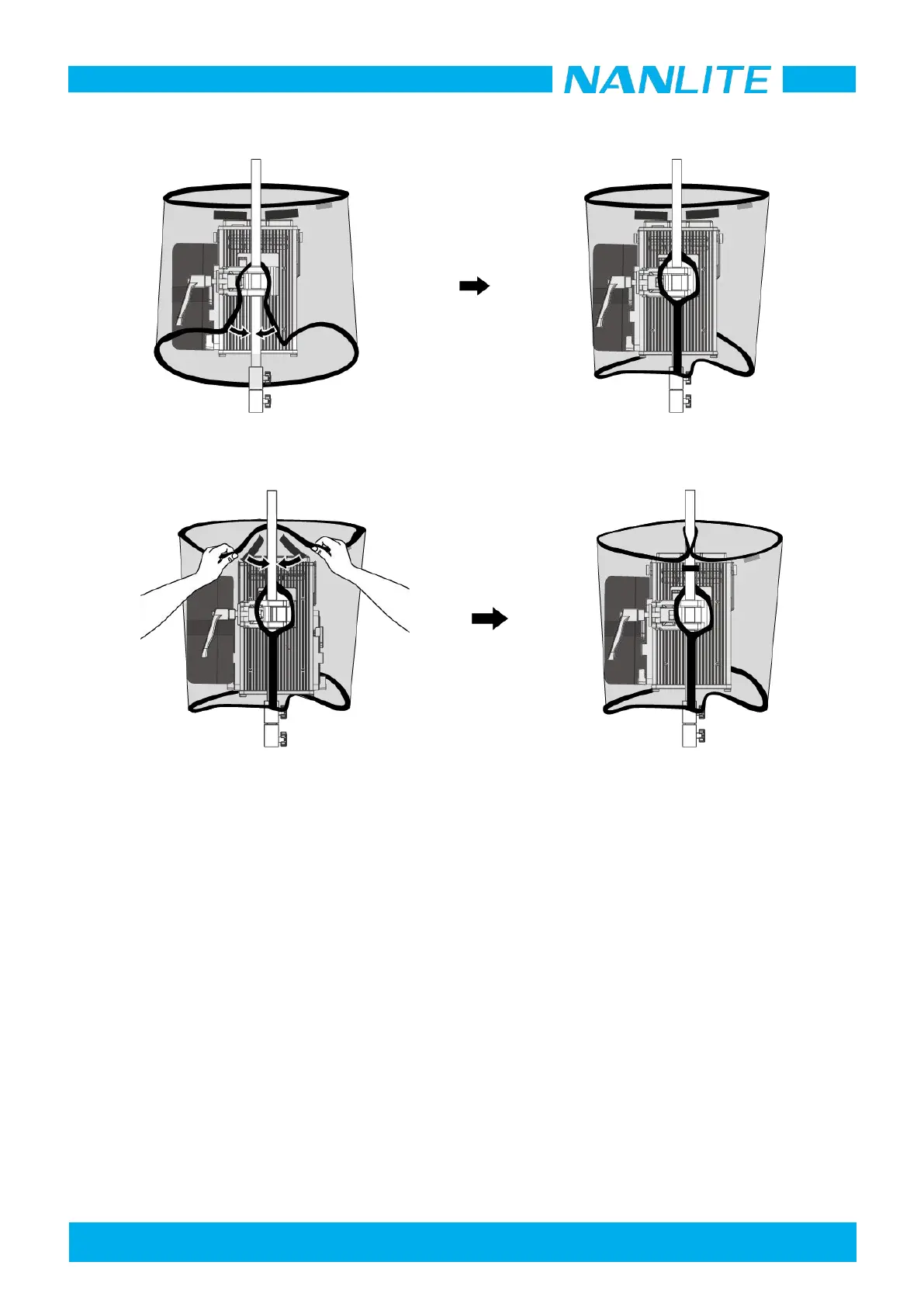 NANLITE