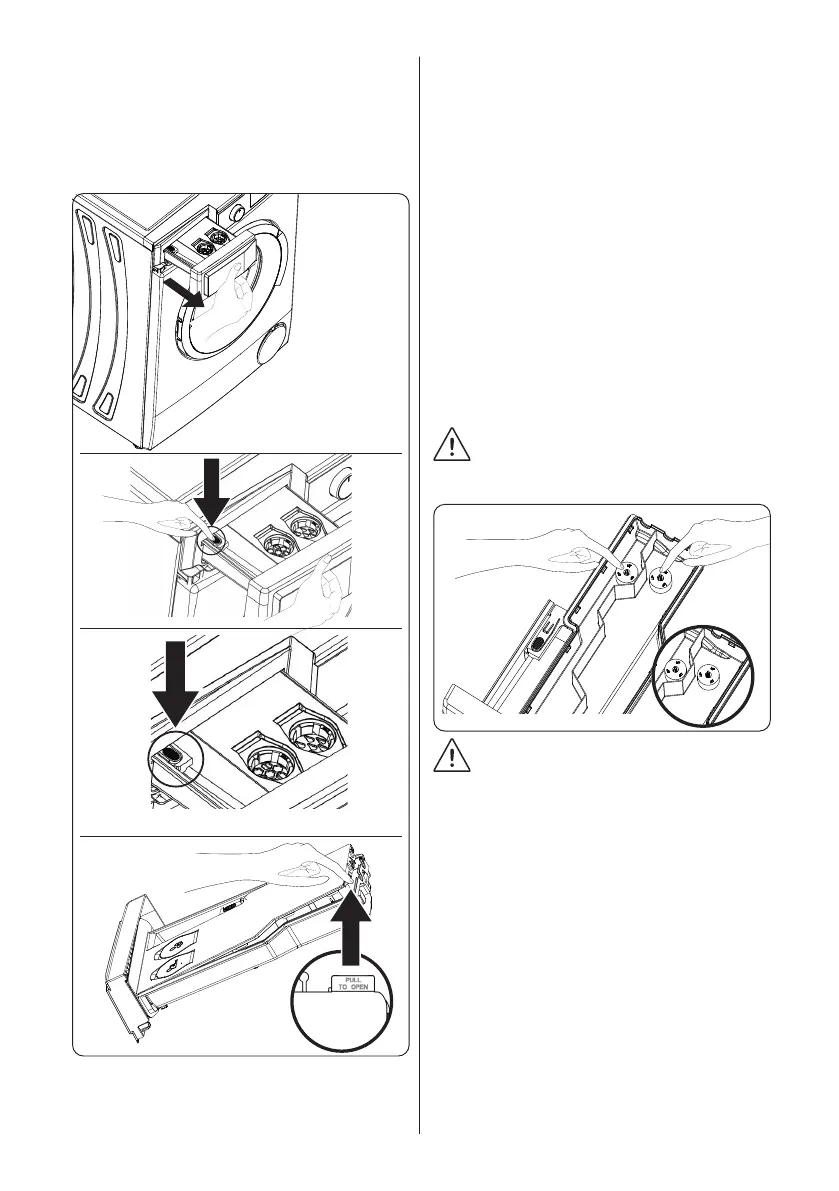 PULL
TO OPEN