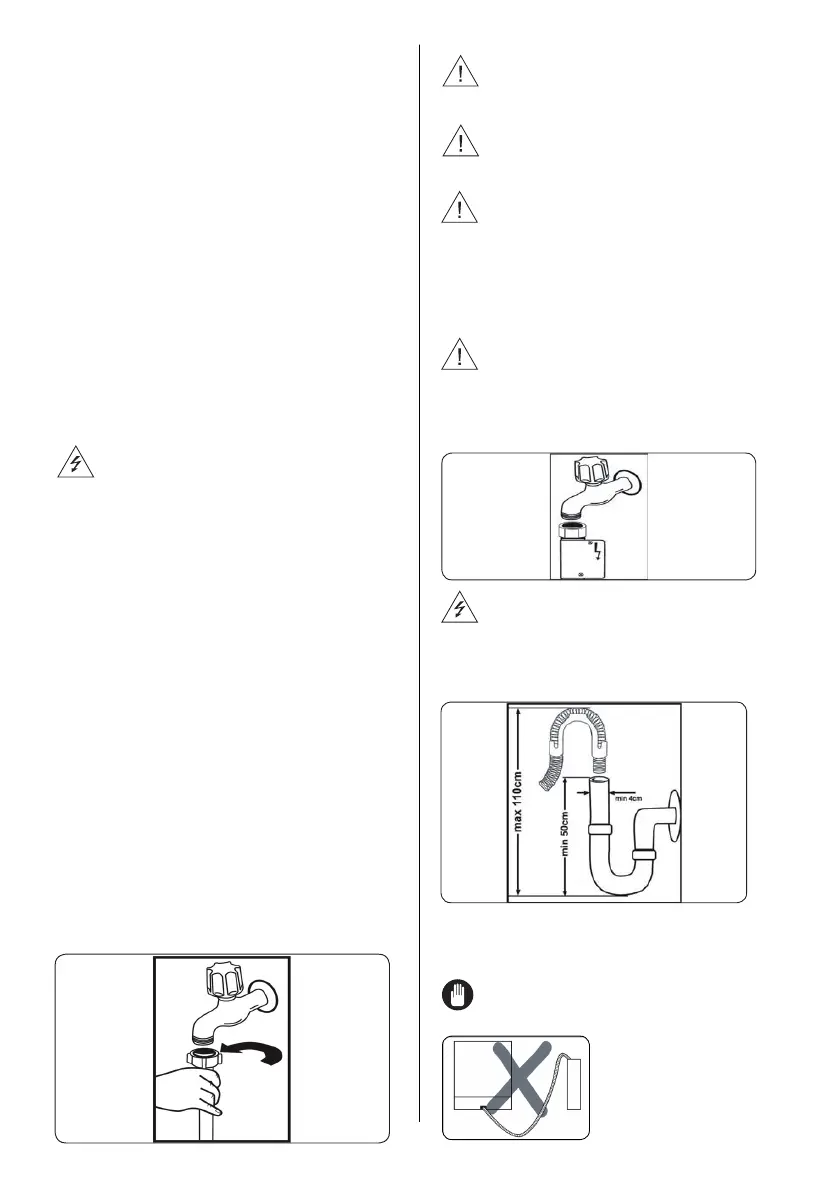 max 110cm

min 50cm

min 4cm