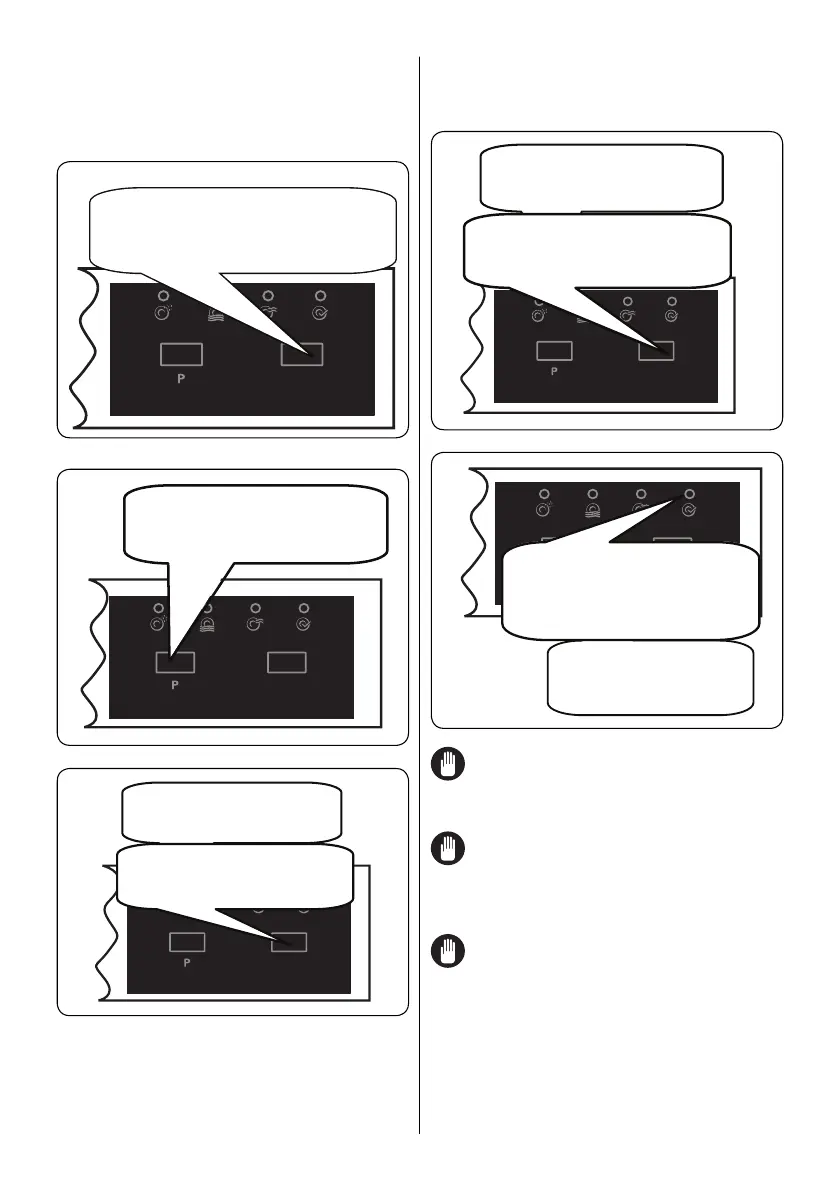 P

P

P

P