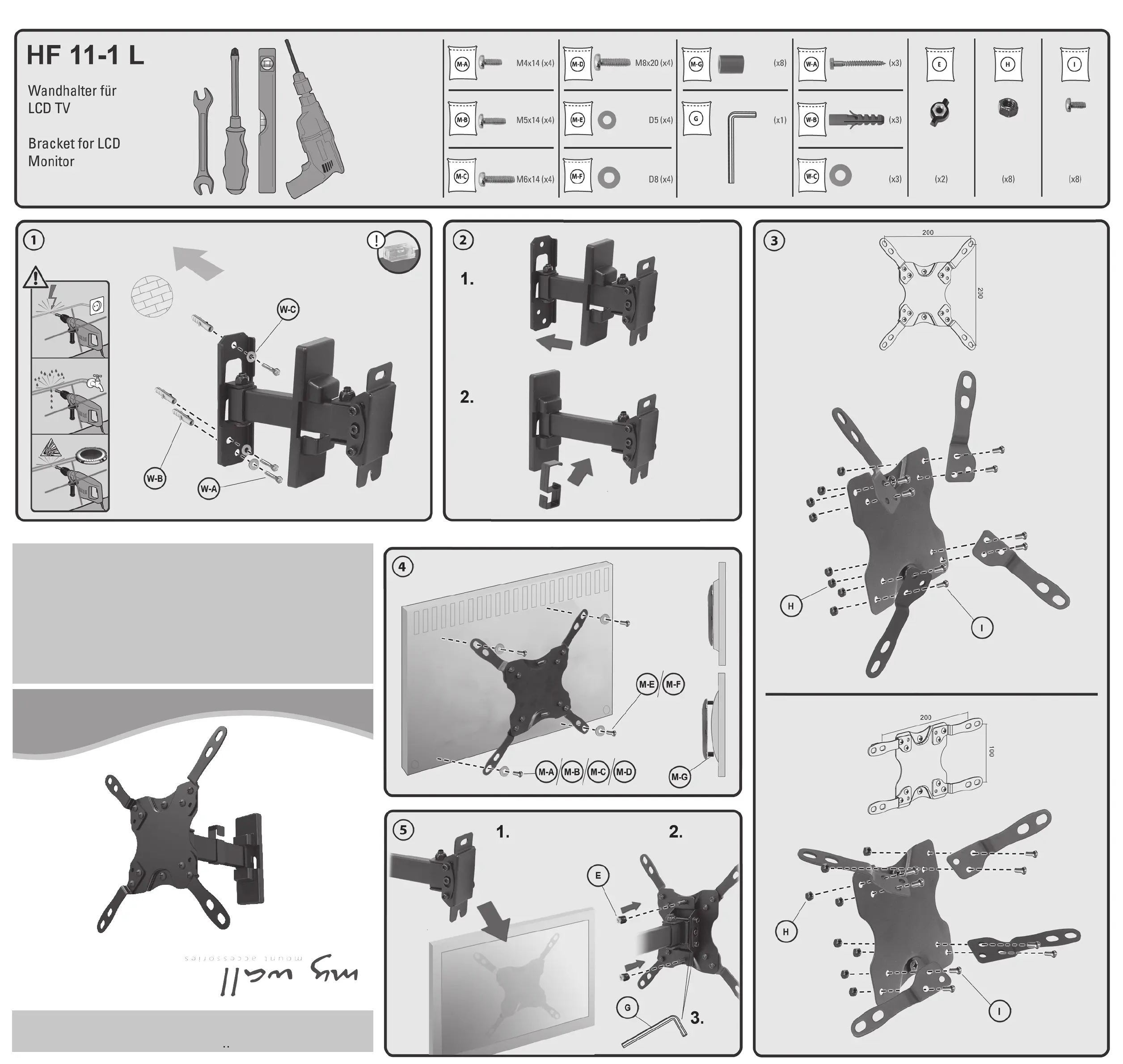 HF 11-1 L

Wandhalter für LCD TV

Bracket for LCD Monitor

M-A M4x14 (x4)
M-B M5x14 (x4)
M-C M6x14 (x4)
M-D M8x20 (x4)
M-E D5 (x4)
M-F D8 (x4)
M-G (x8)
G (x1)
W-A (x3)
W-B (x3)
W-C (x3)
E (x2)
H (x8)
I (x8)

1
!
W-C
W-B
W-A

2
1.
2.

3
200
200
H
I
200
100
H
I

4
M-E M-F
M-A M-B M-C M-D
M-G

5
1.
2.
E
G
3.

my wall
mount accessories