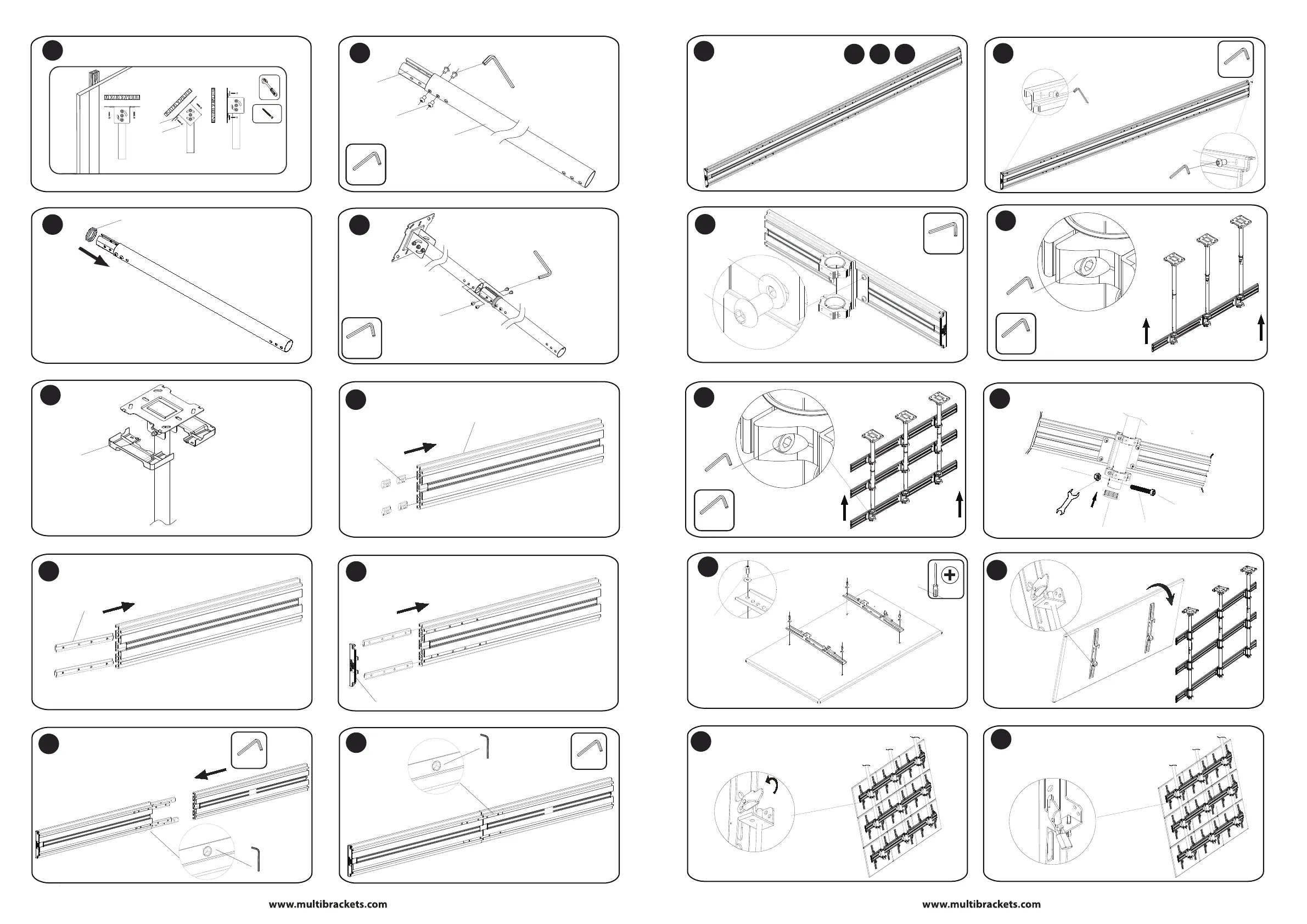 www.multibrackets.com

www.multibrackets.com