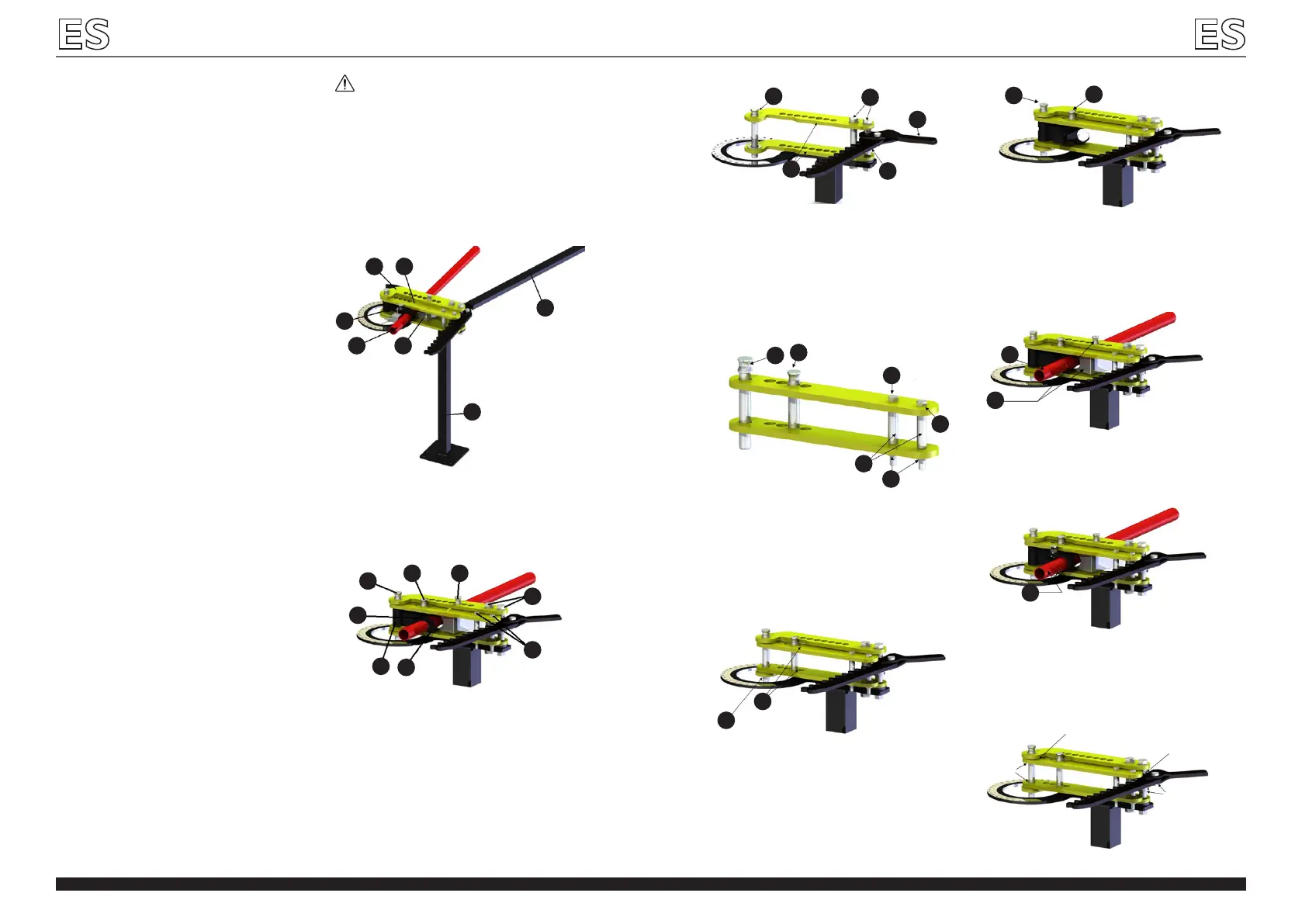 ES

ES