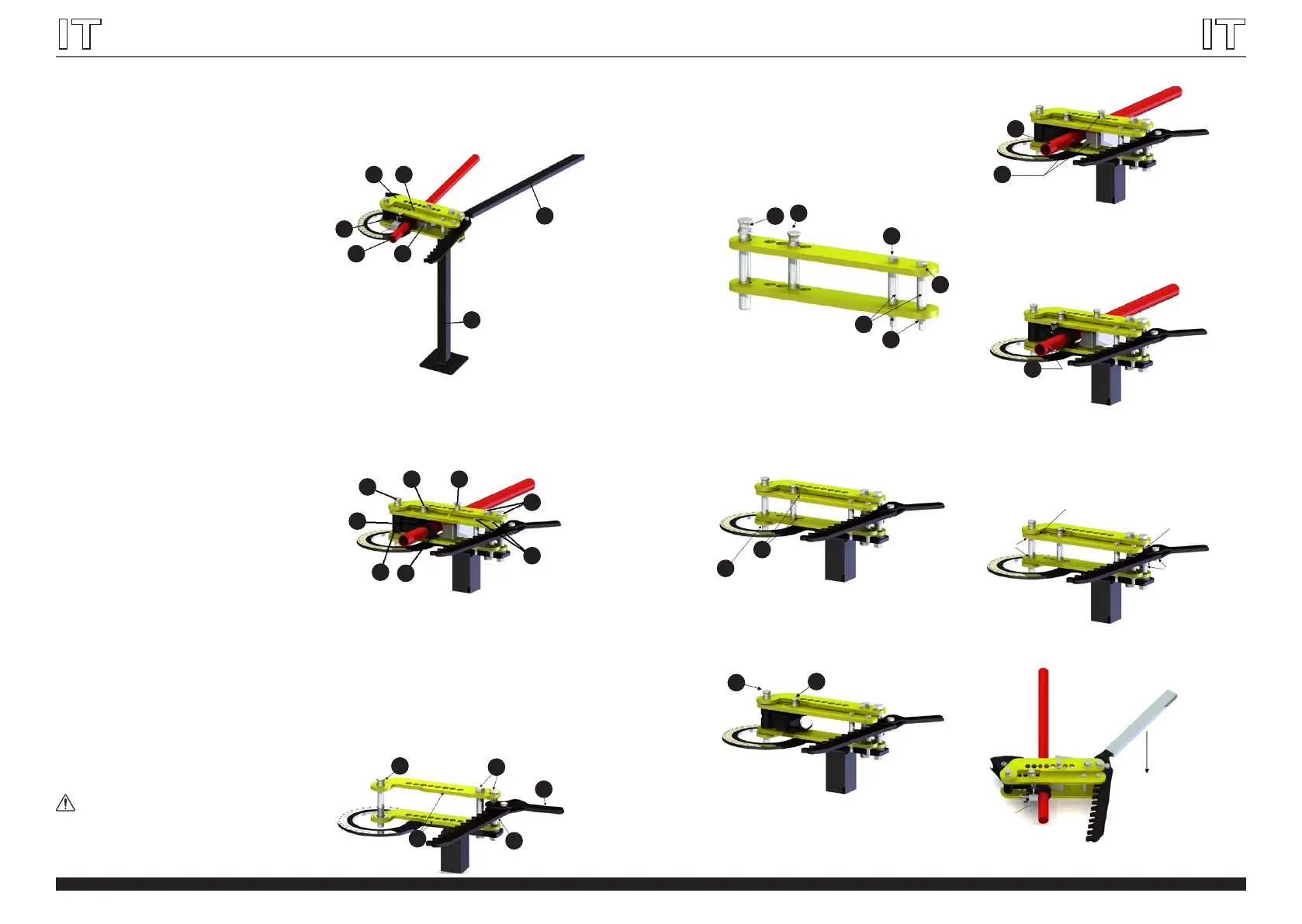 IT

IT