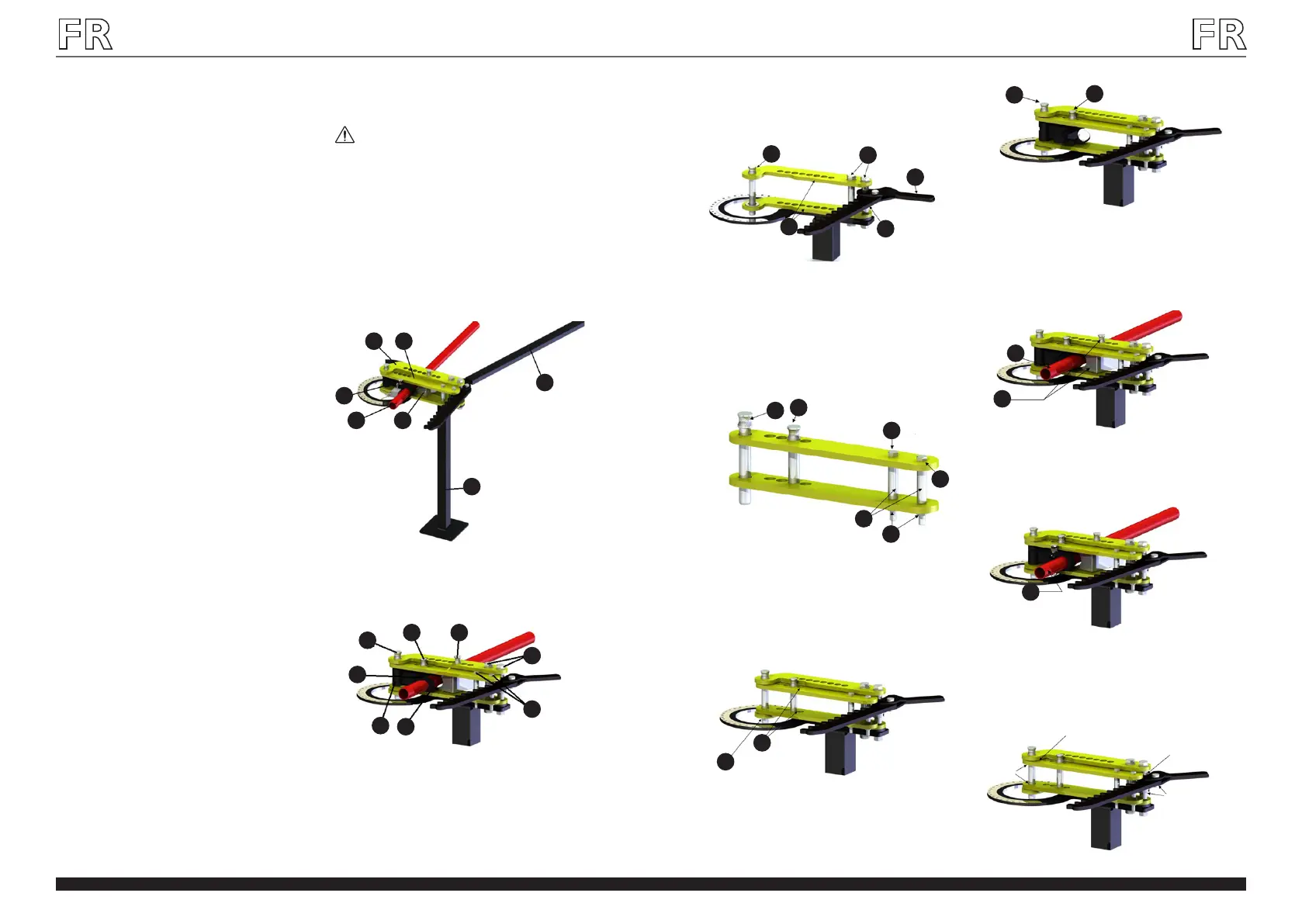 FR

FR