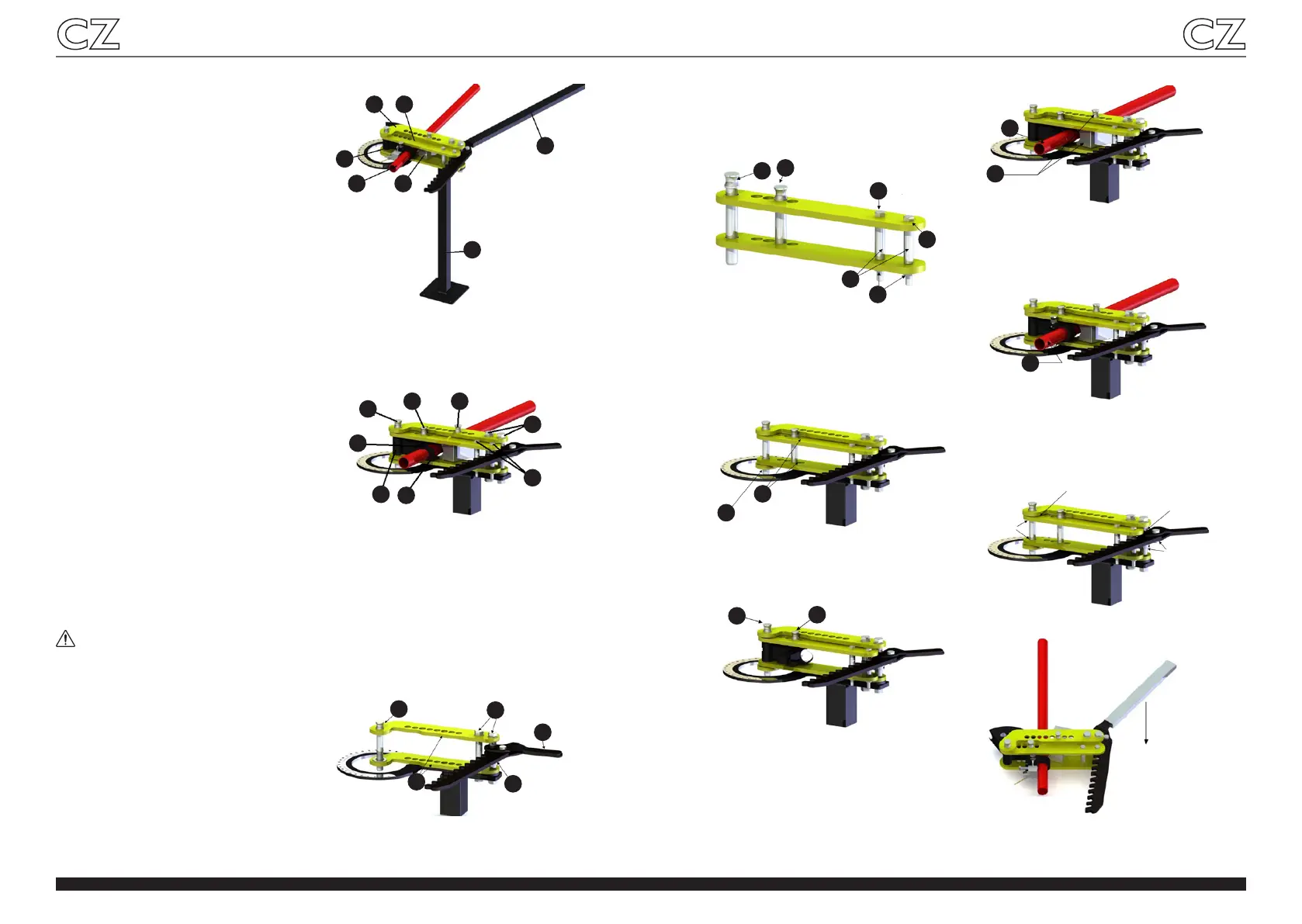 CZ

CZ