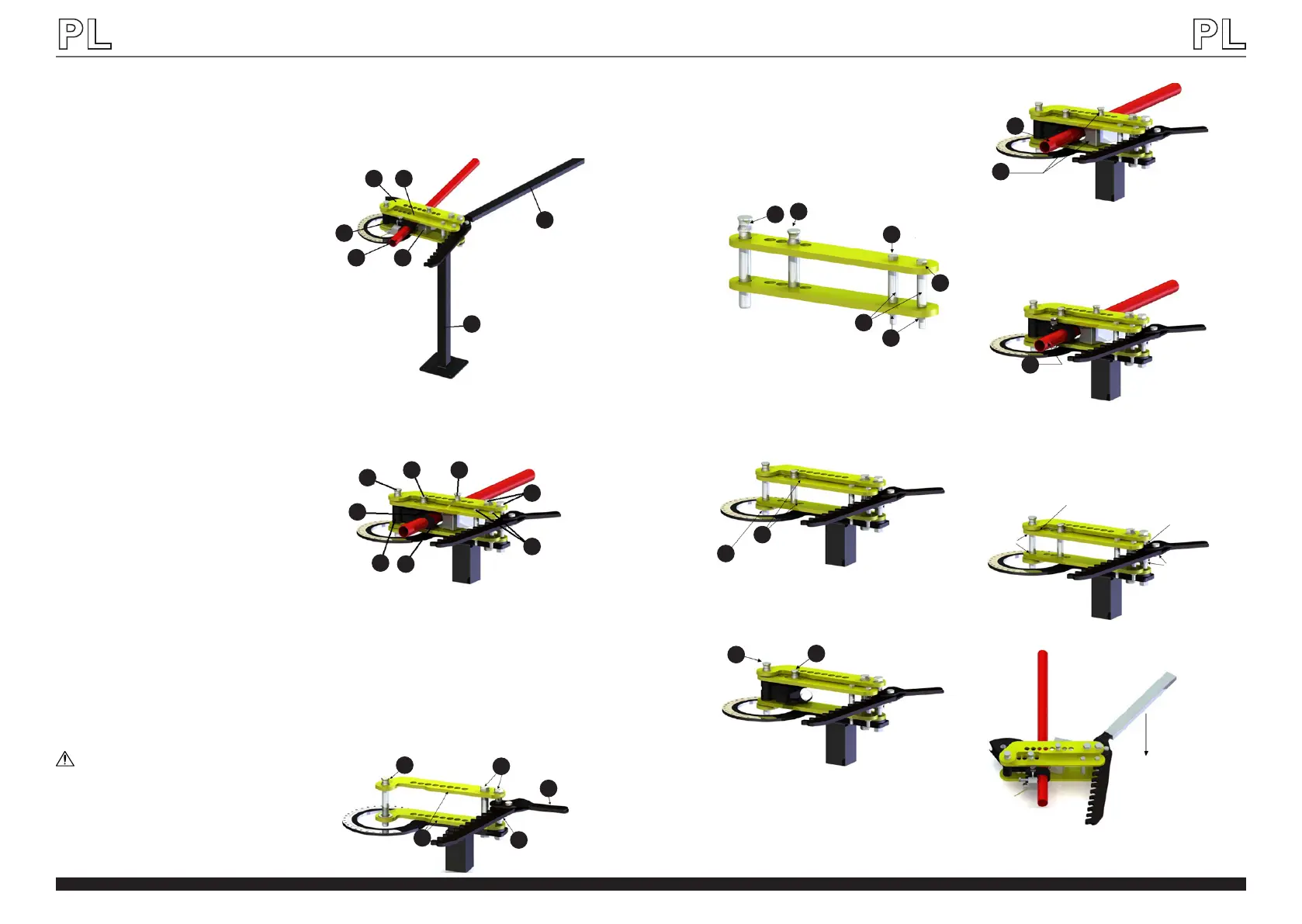 PL

PL