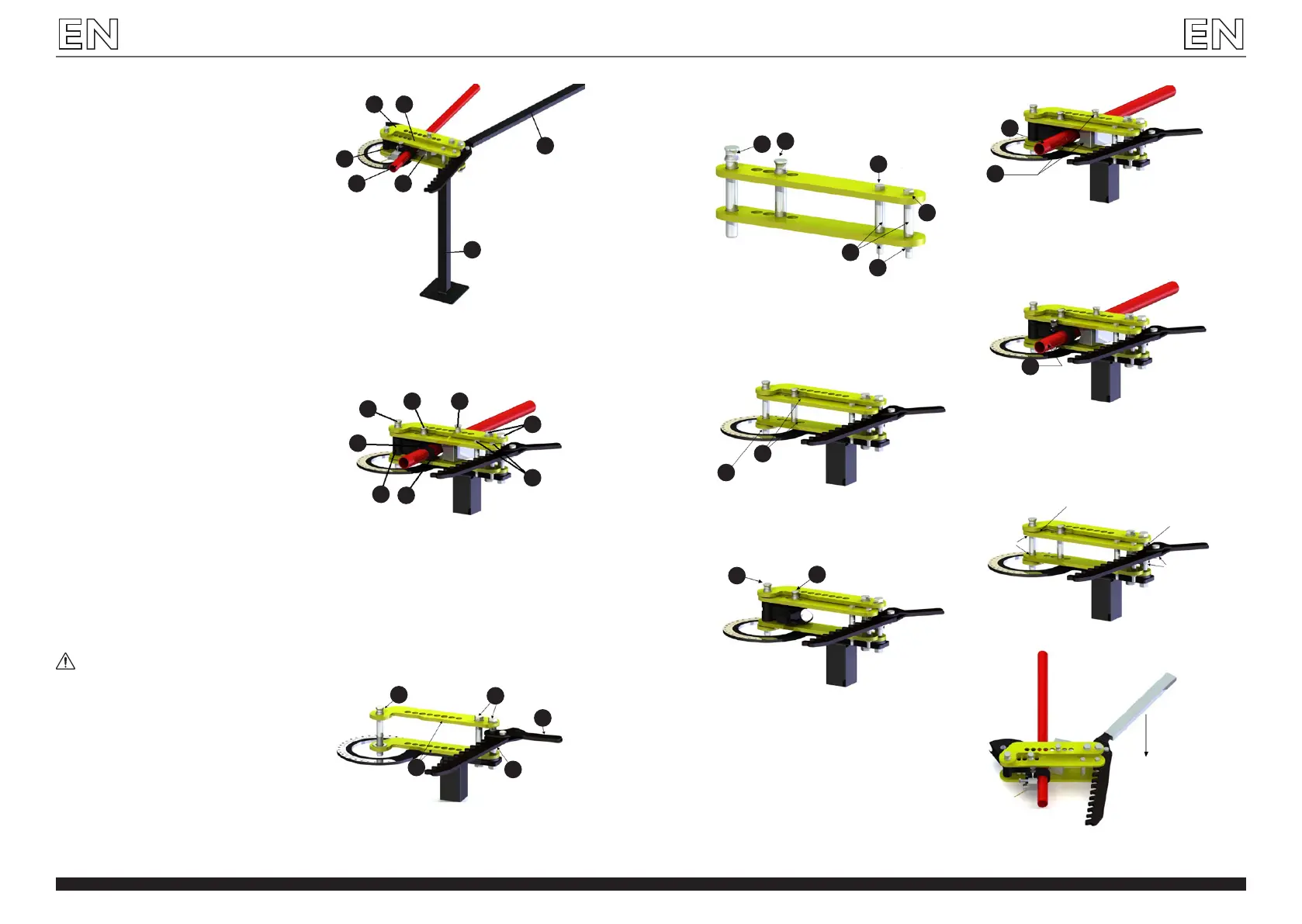 EN

EN