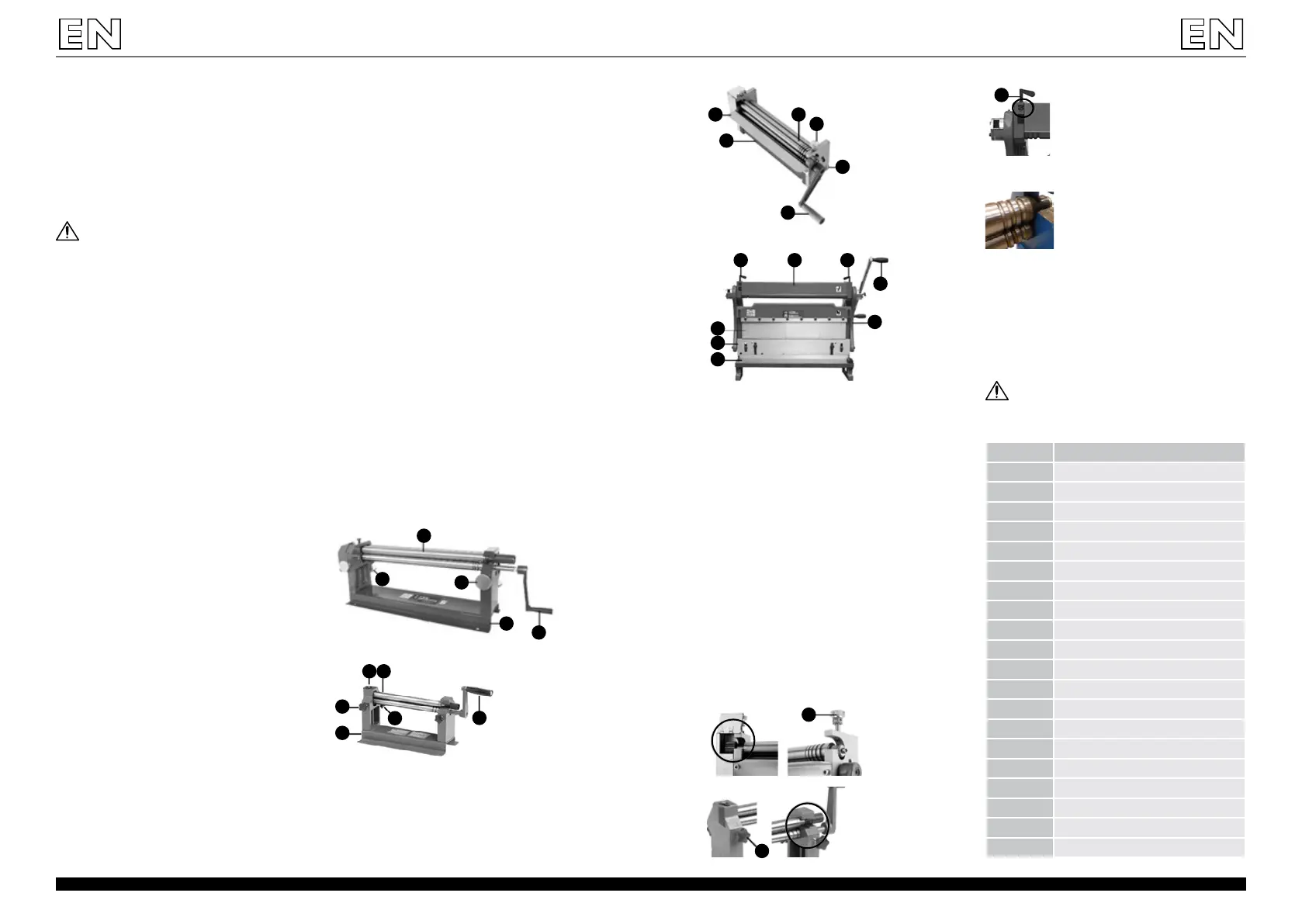 EN

EN