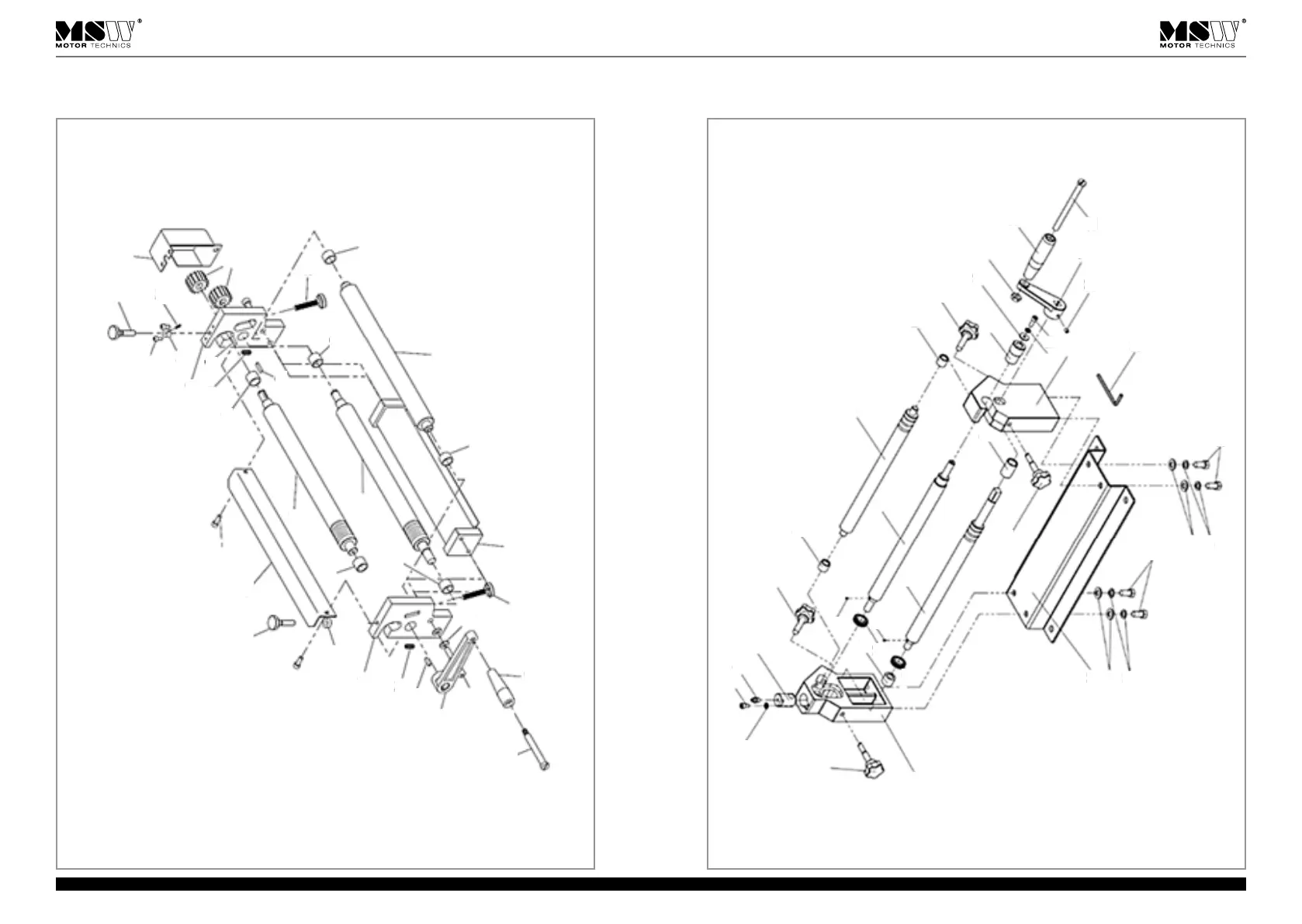 MSW®
MOTOR TECHNICS

MSW®
MOTOR TECHNICS