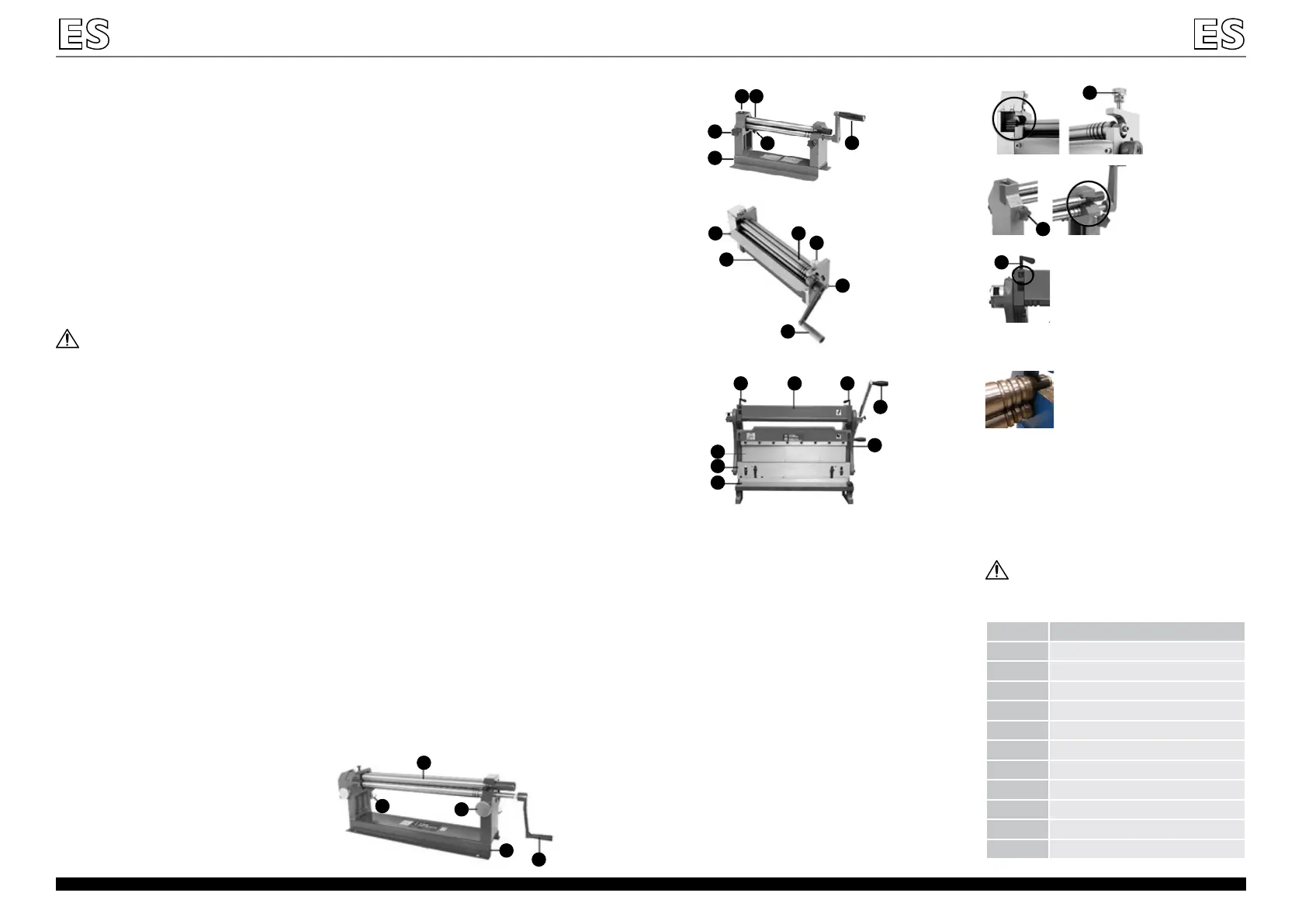 ES

ES