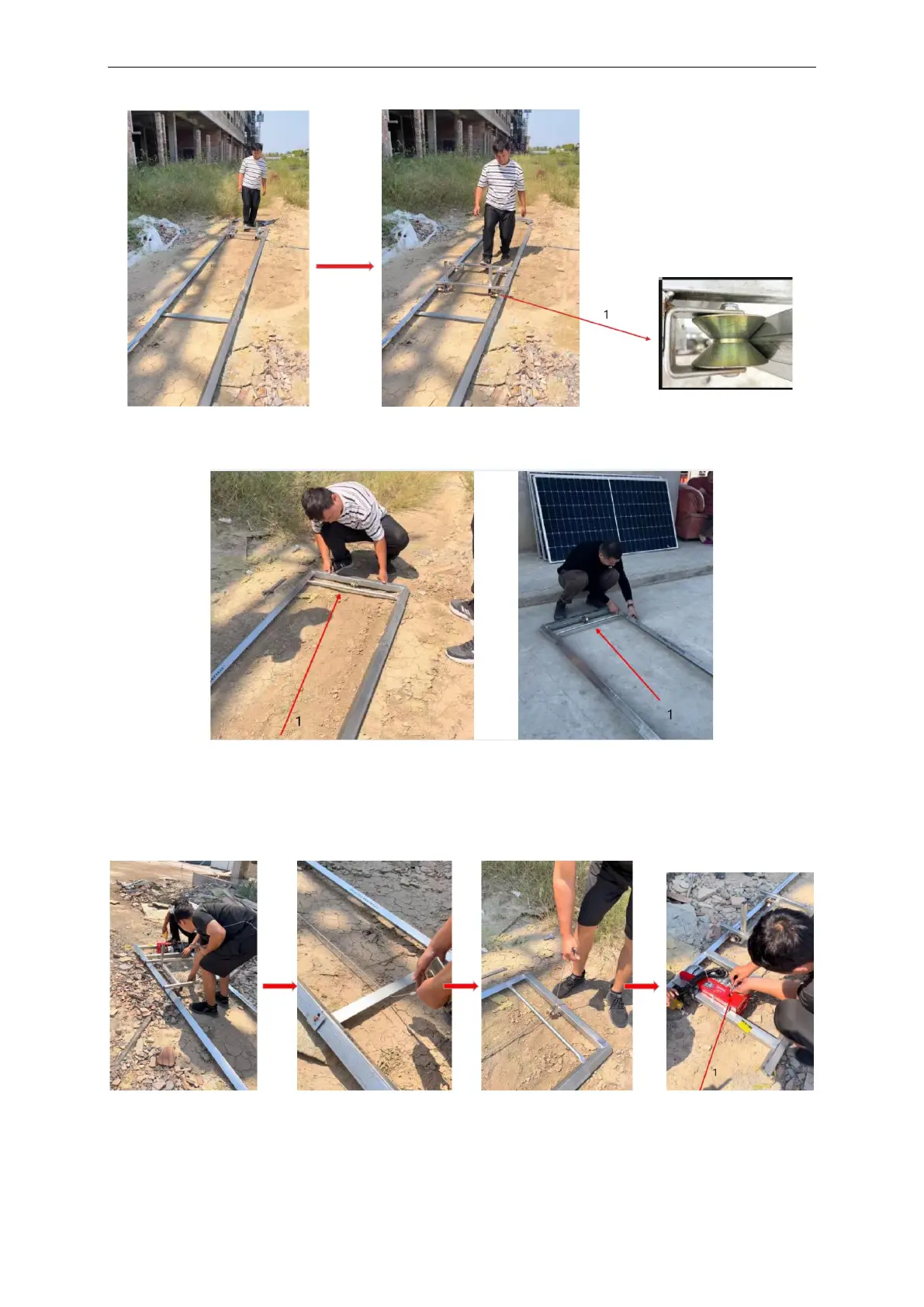 1

1

1

1