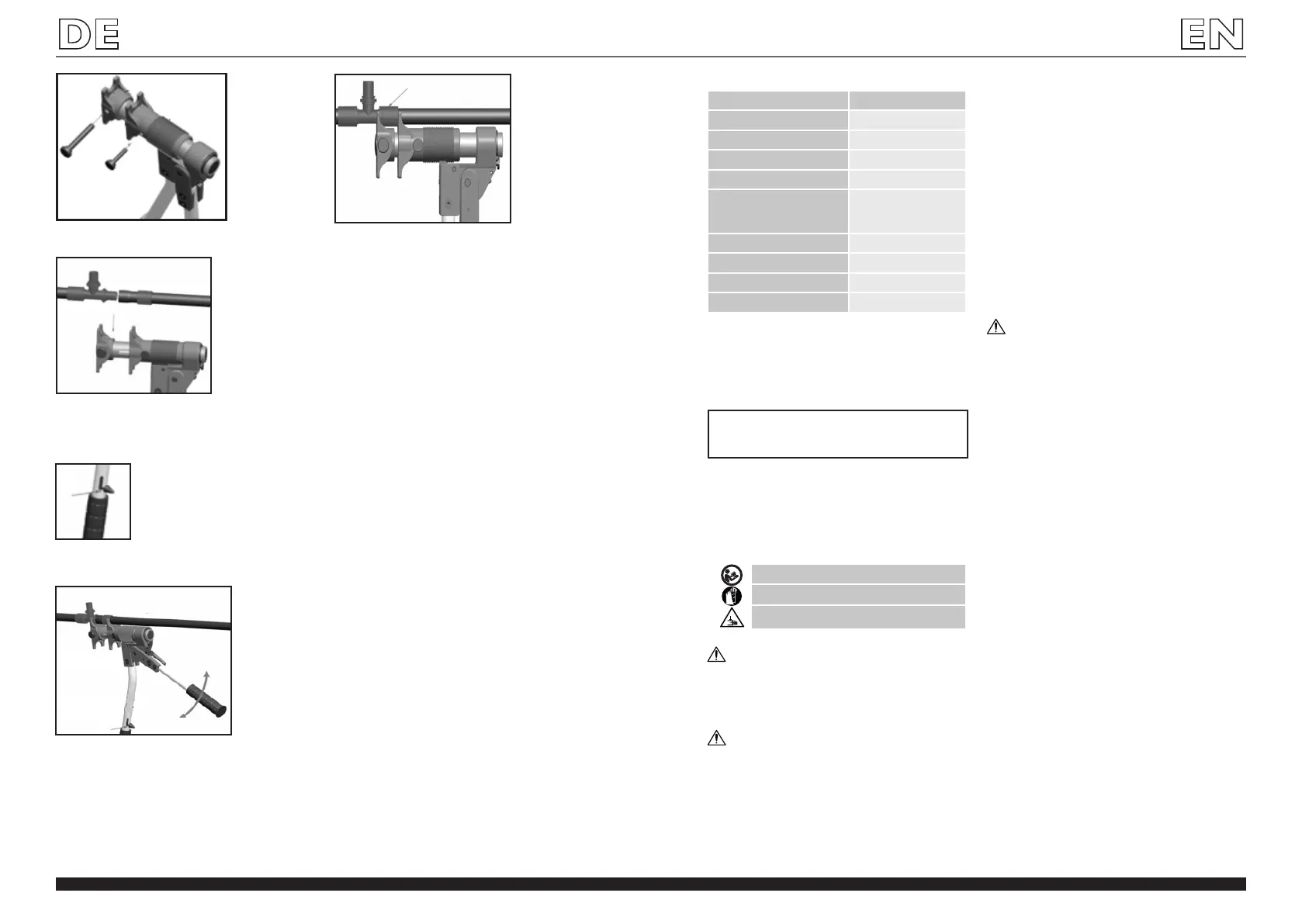 DE

EN