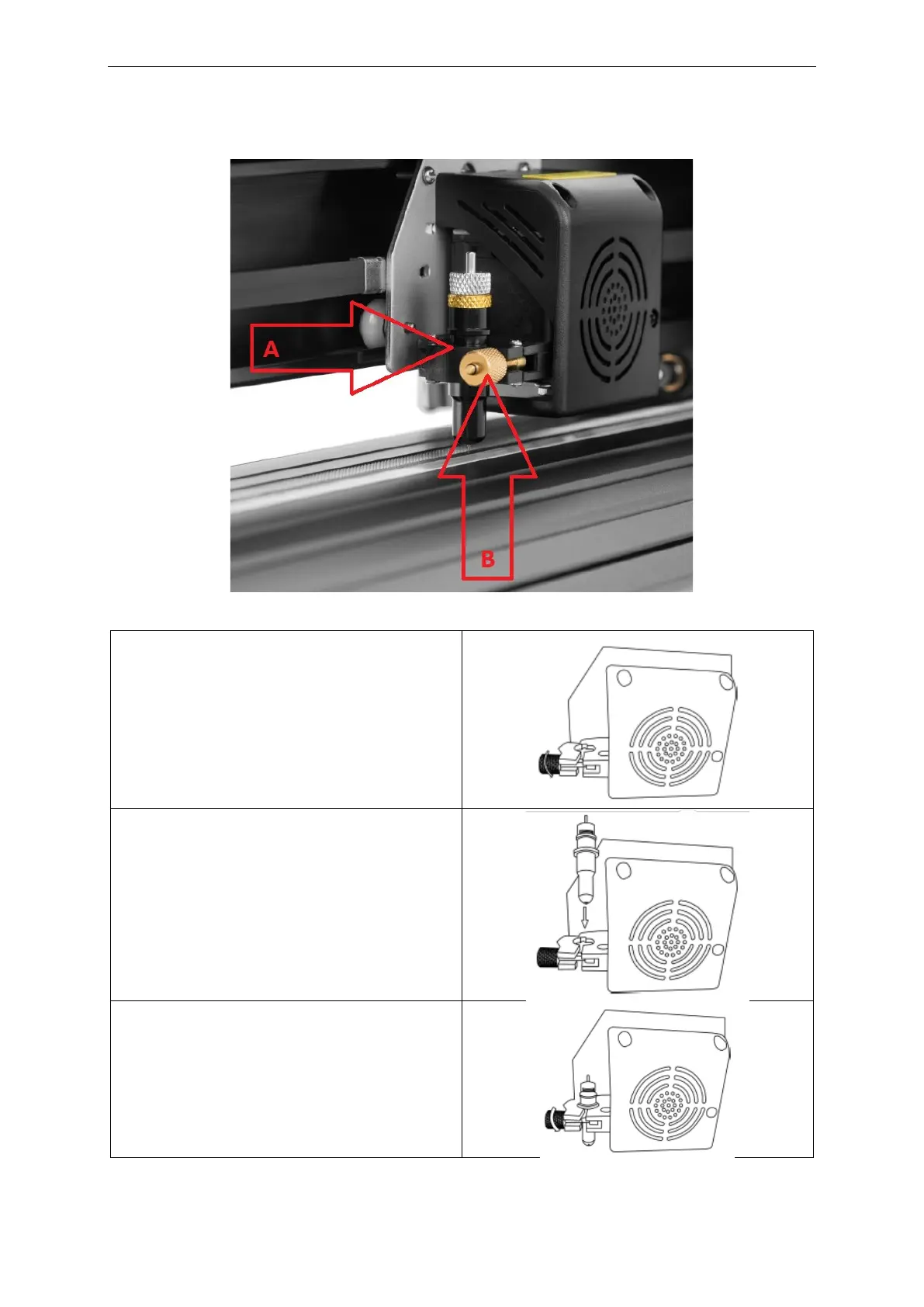 A

B