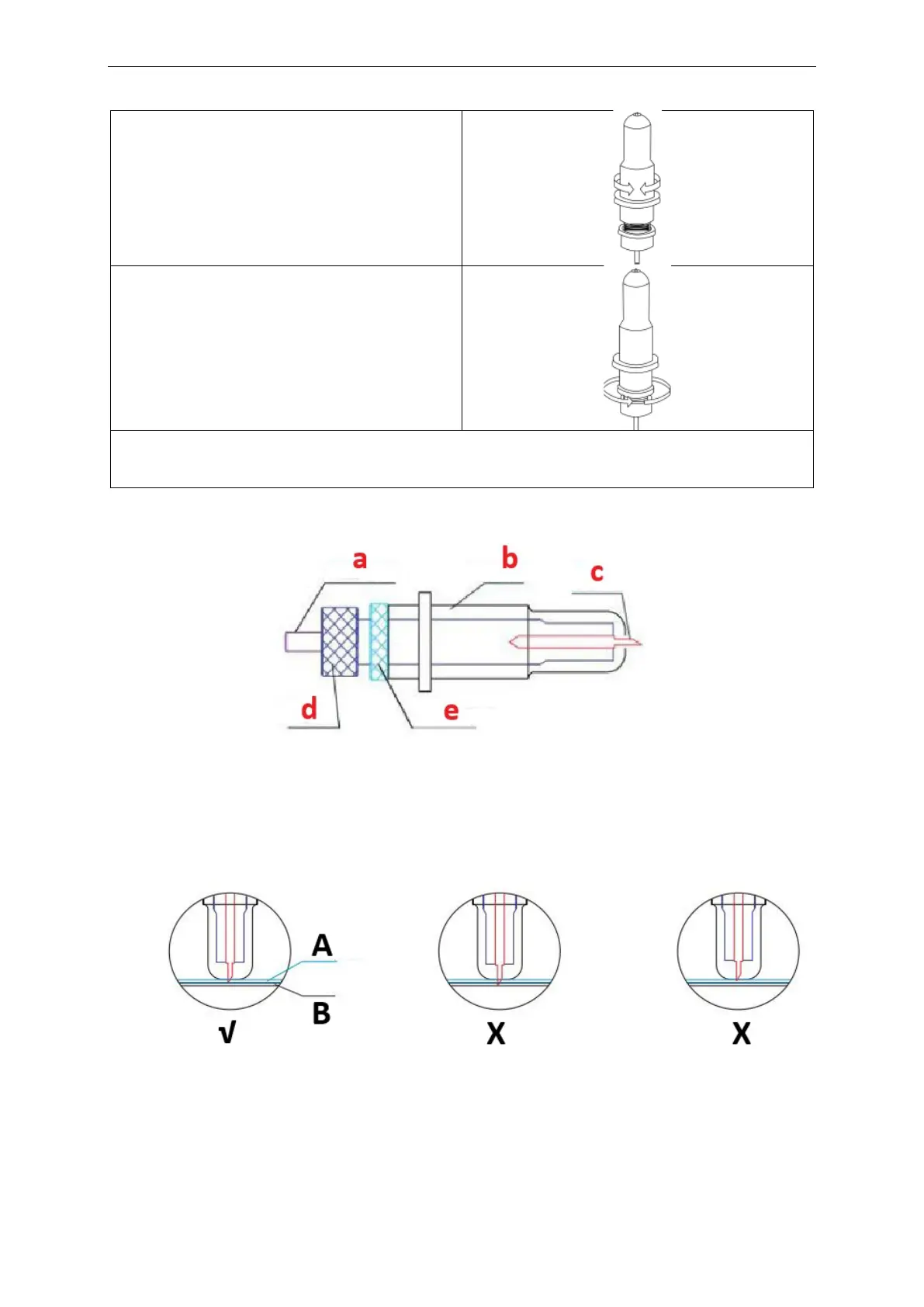 a

b

c

d

e

A

B

√

X

X