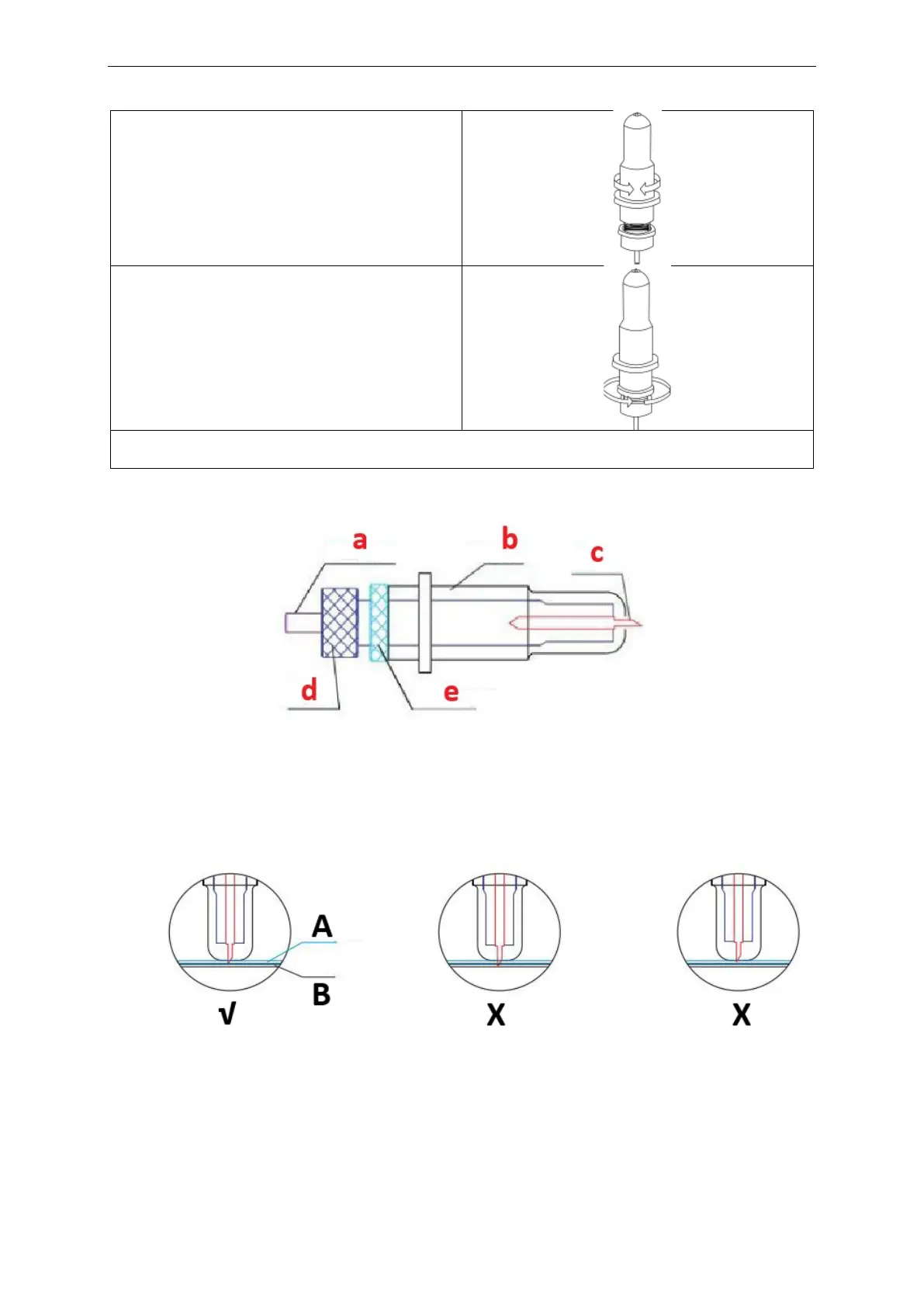 a

b

c

d

e

A

B

√

X

X