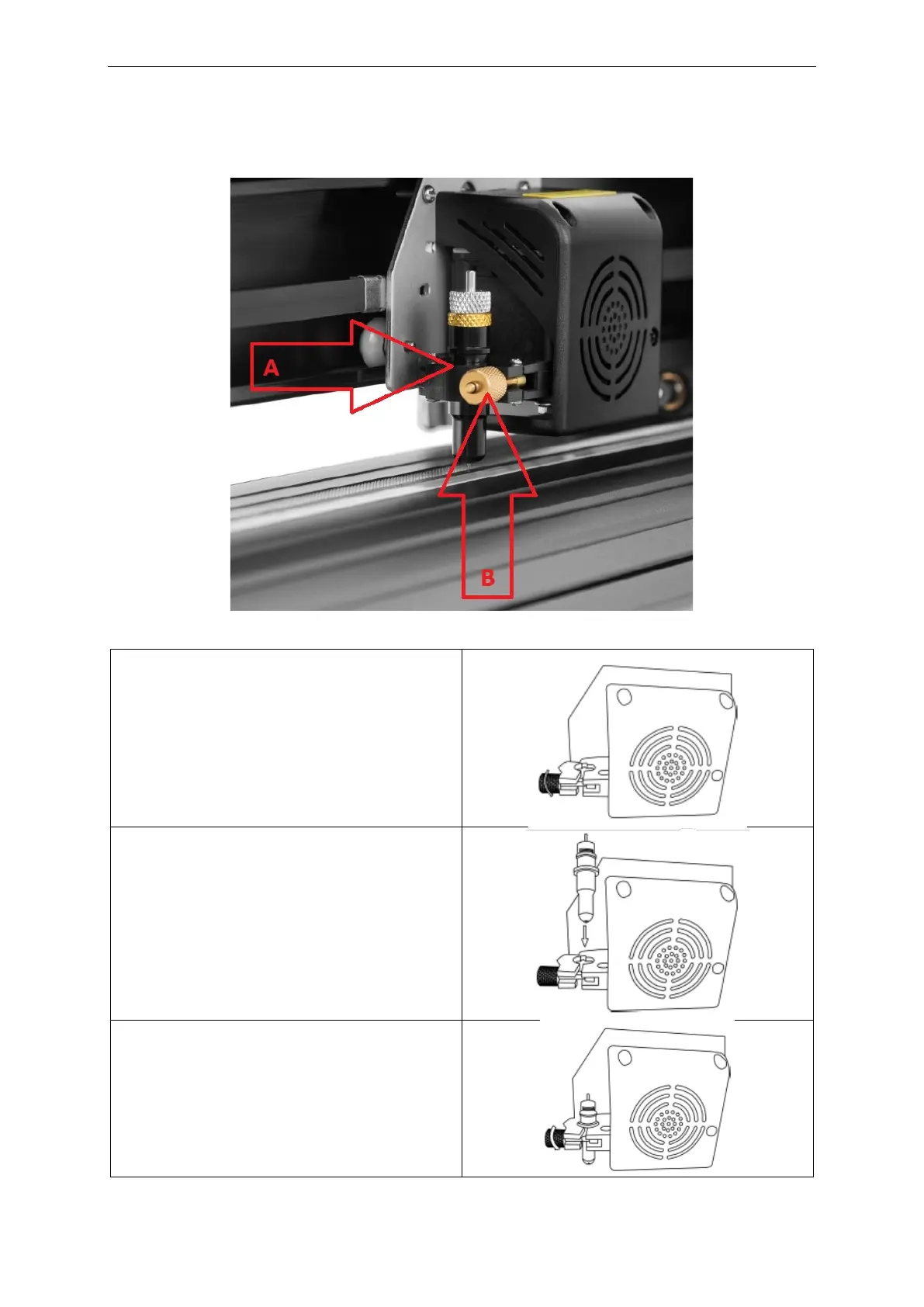 A

B