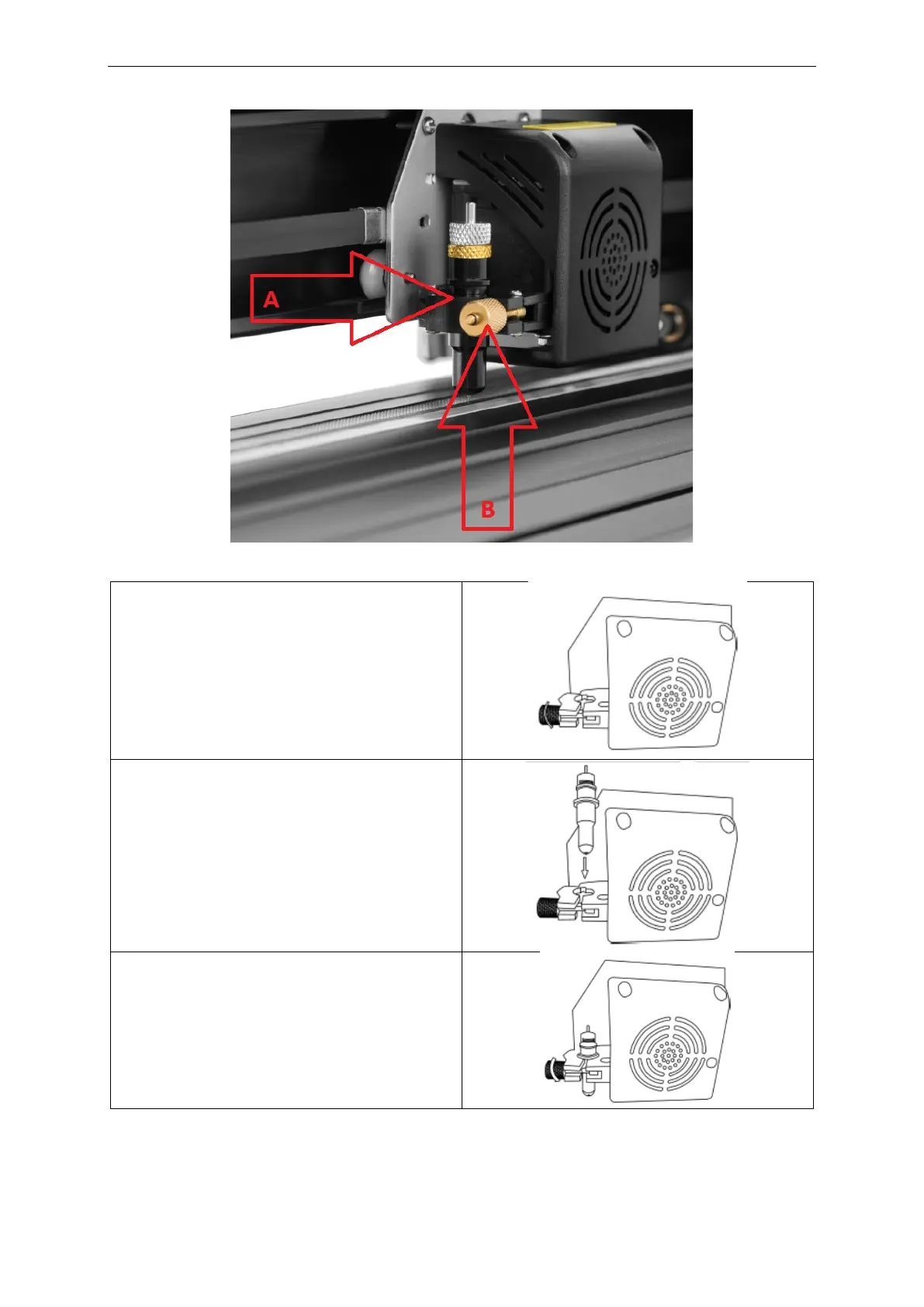 A

B