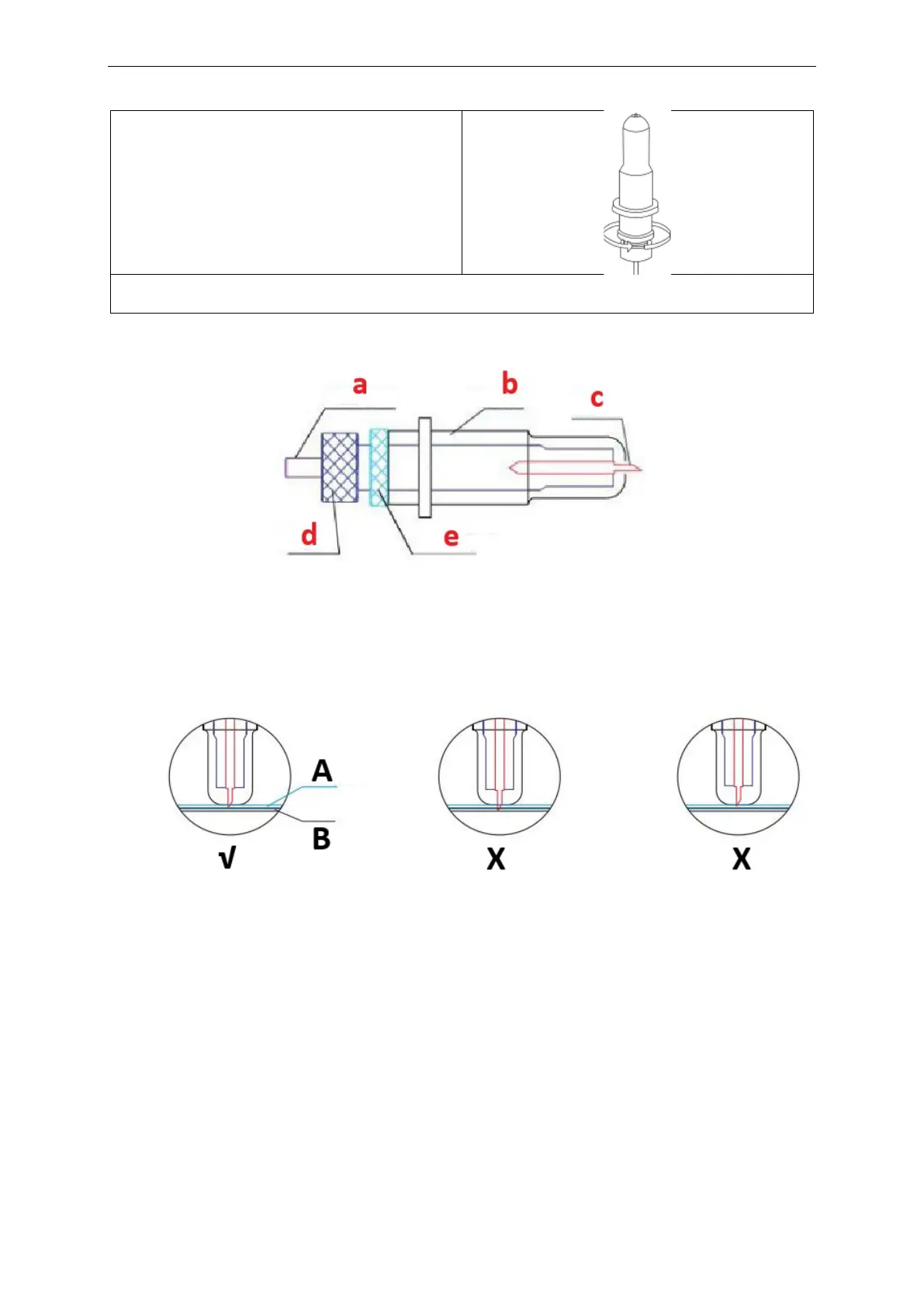 a
b
c
d
e

A
B
√
X
X