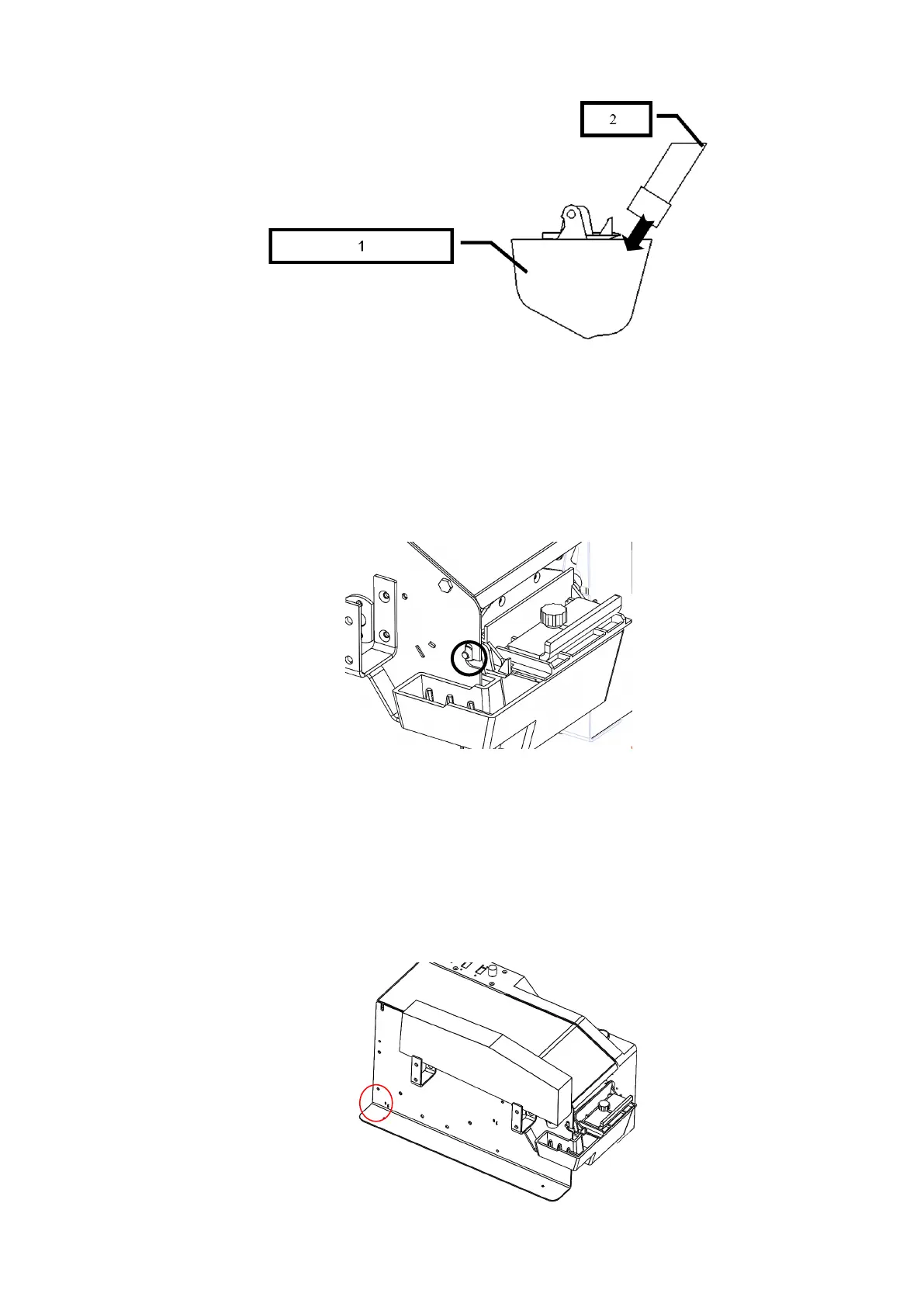 2

1