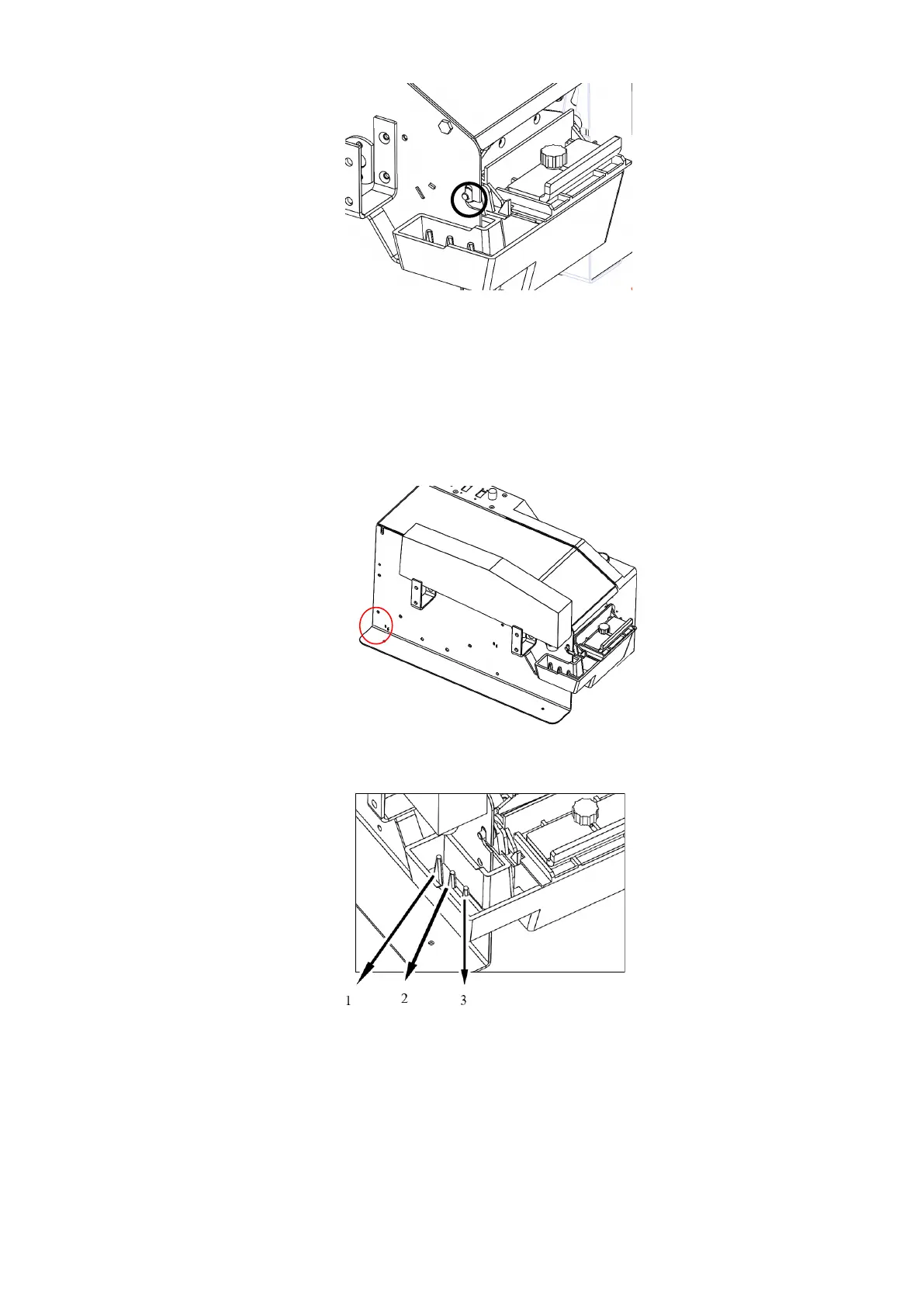 1
2
3