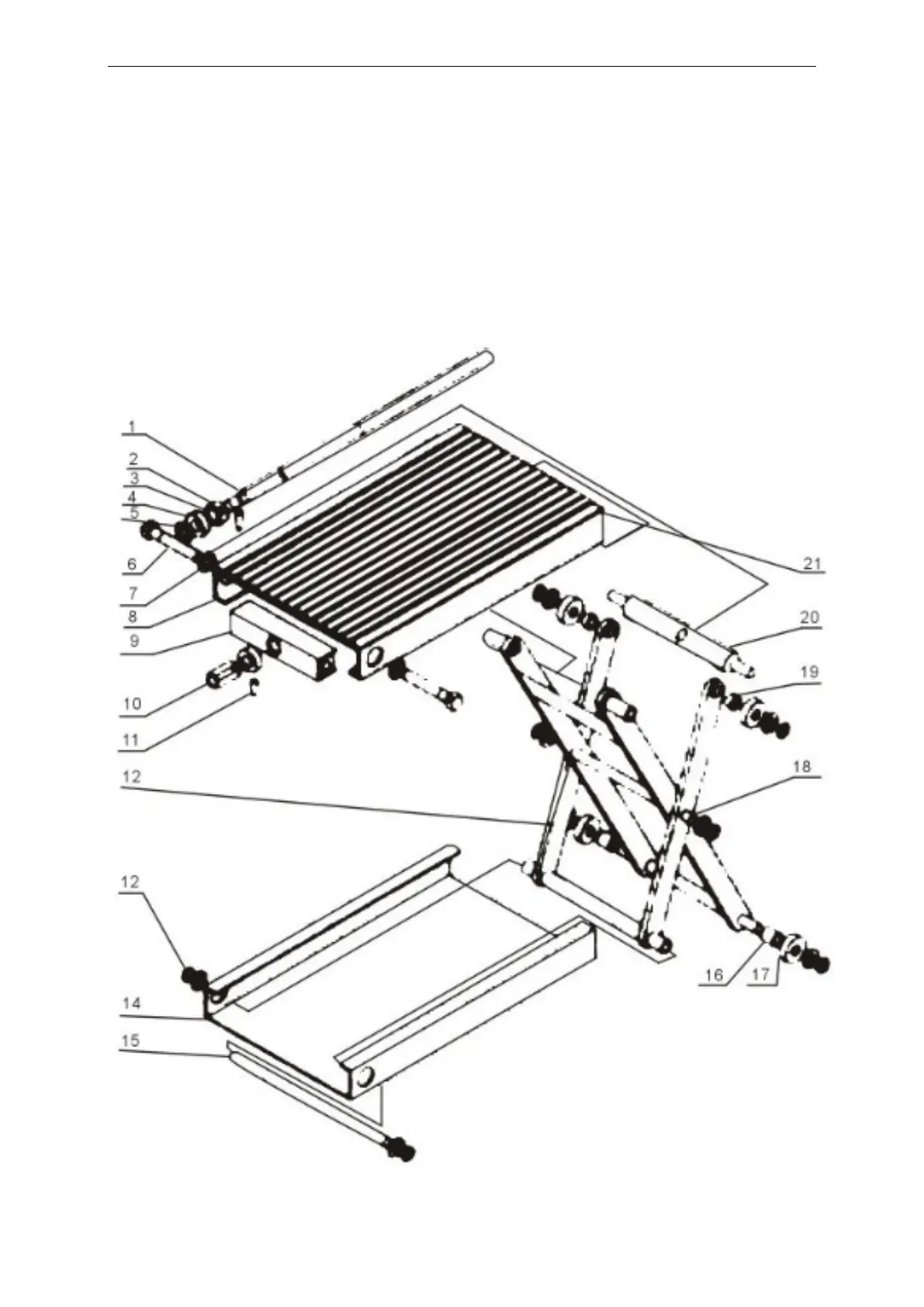 1
2
3
4
5
6
7
8
9
10
11
12
12
14
15
21
20
19
18
16
17