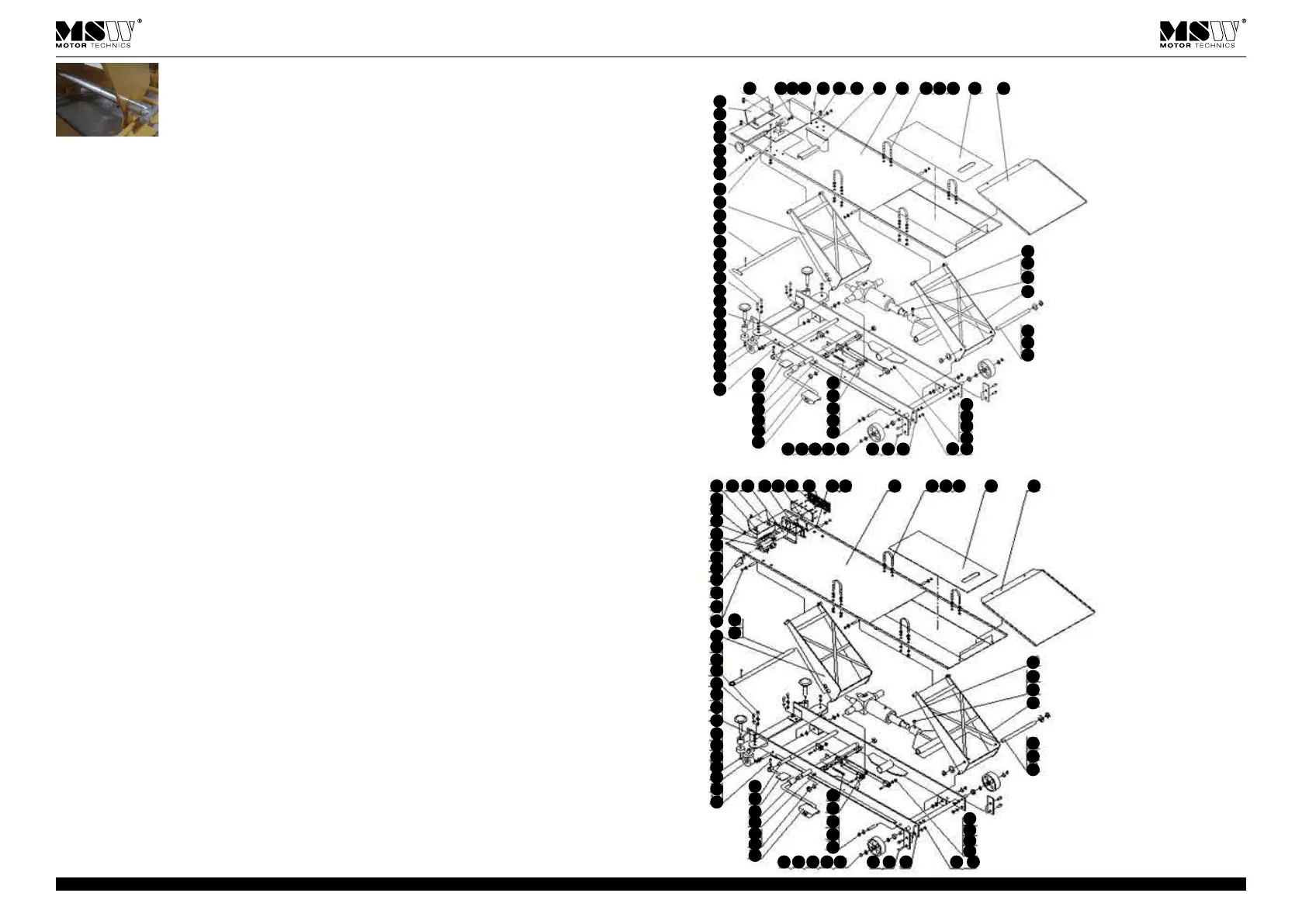 MSW®
MOTOR TECHNICS

MSW®
MOTOR TECHNICS