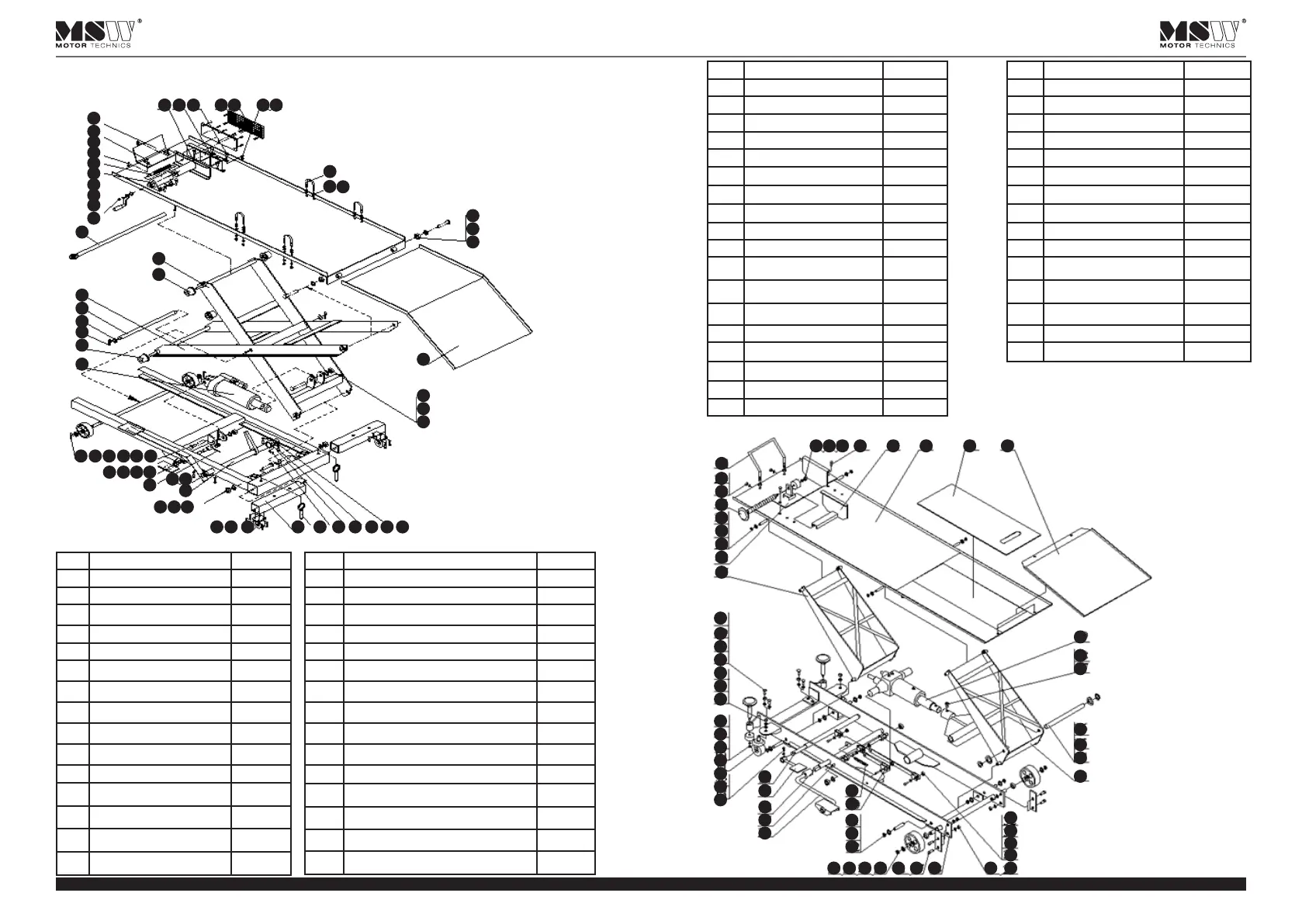 MSW®
MOTOR TECHNICS

MSW®
MOTOR TECHNICS