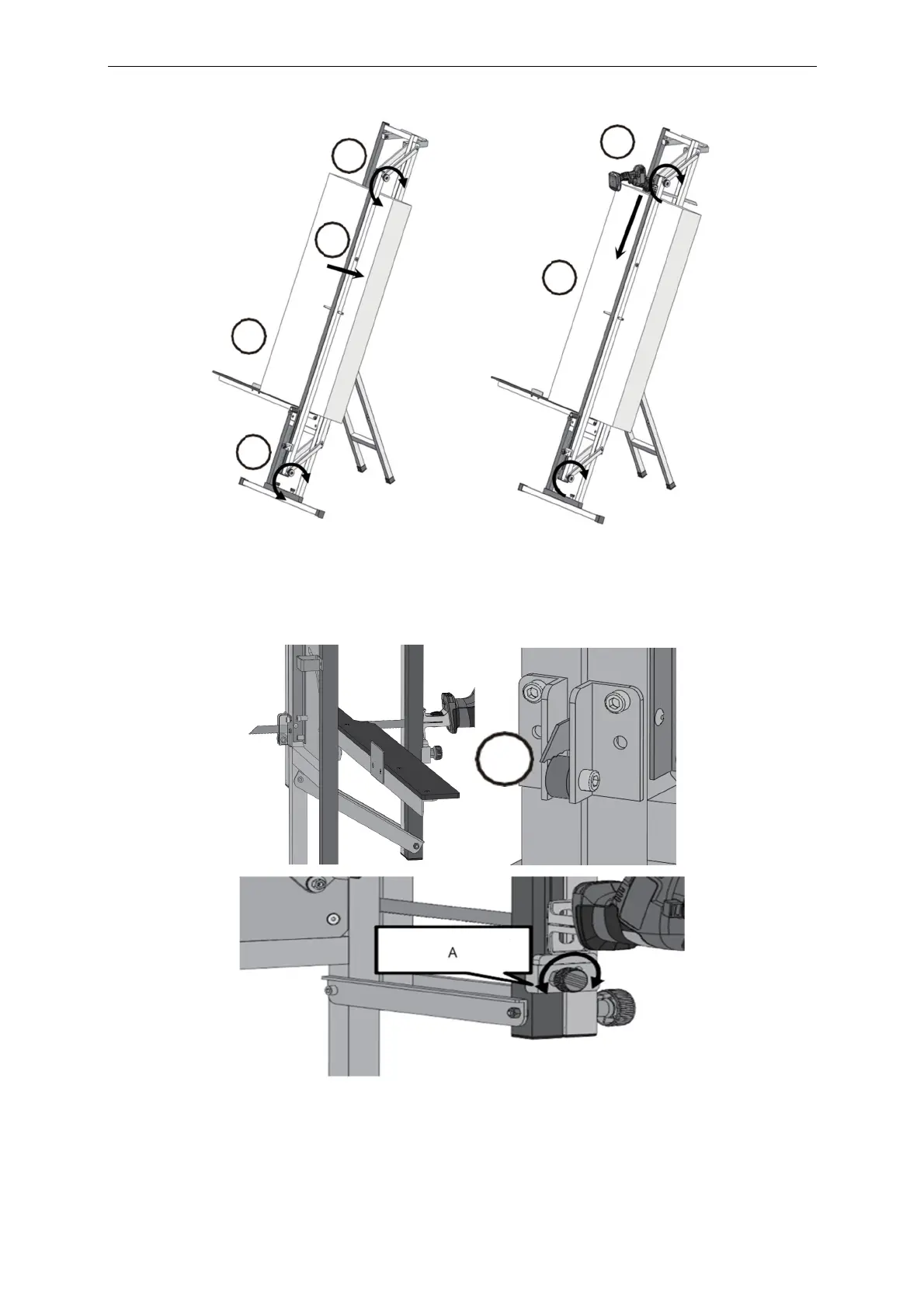 A