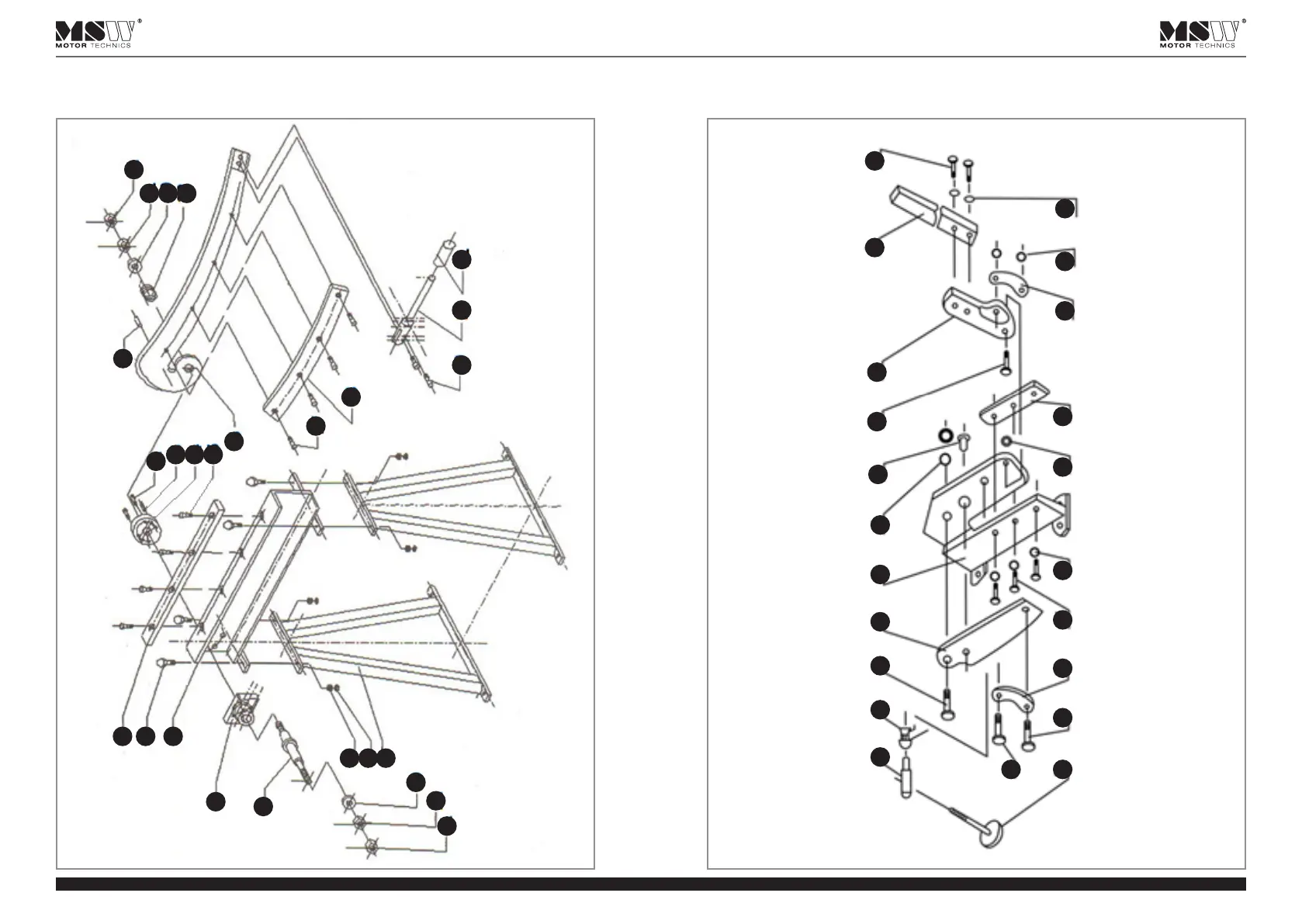 MSW®
MOTOR TECHNICS

MSW®
MOTOR TECHNICS