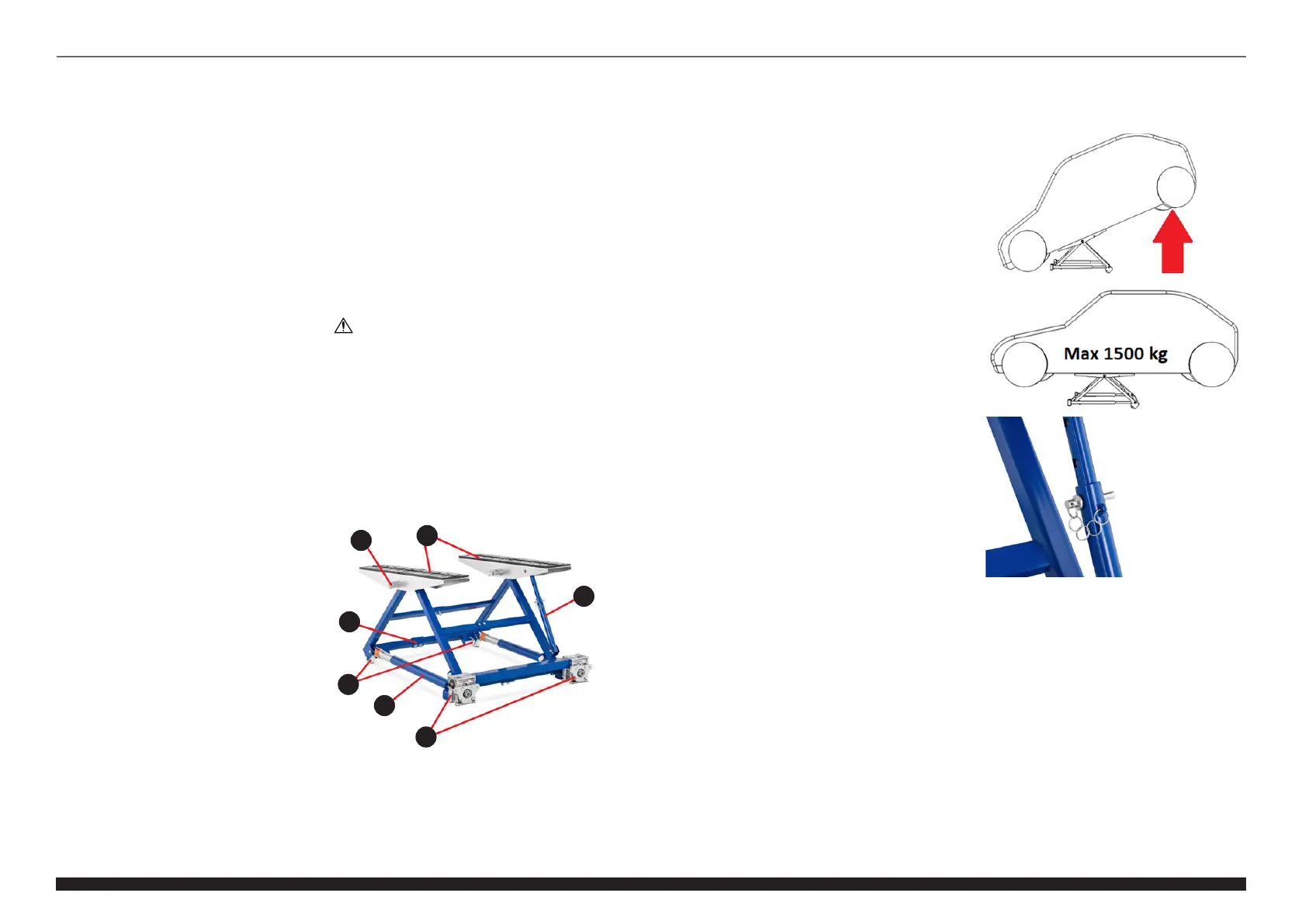 Max 1500 kg