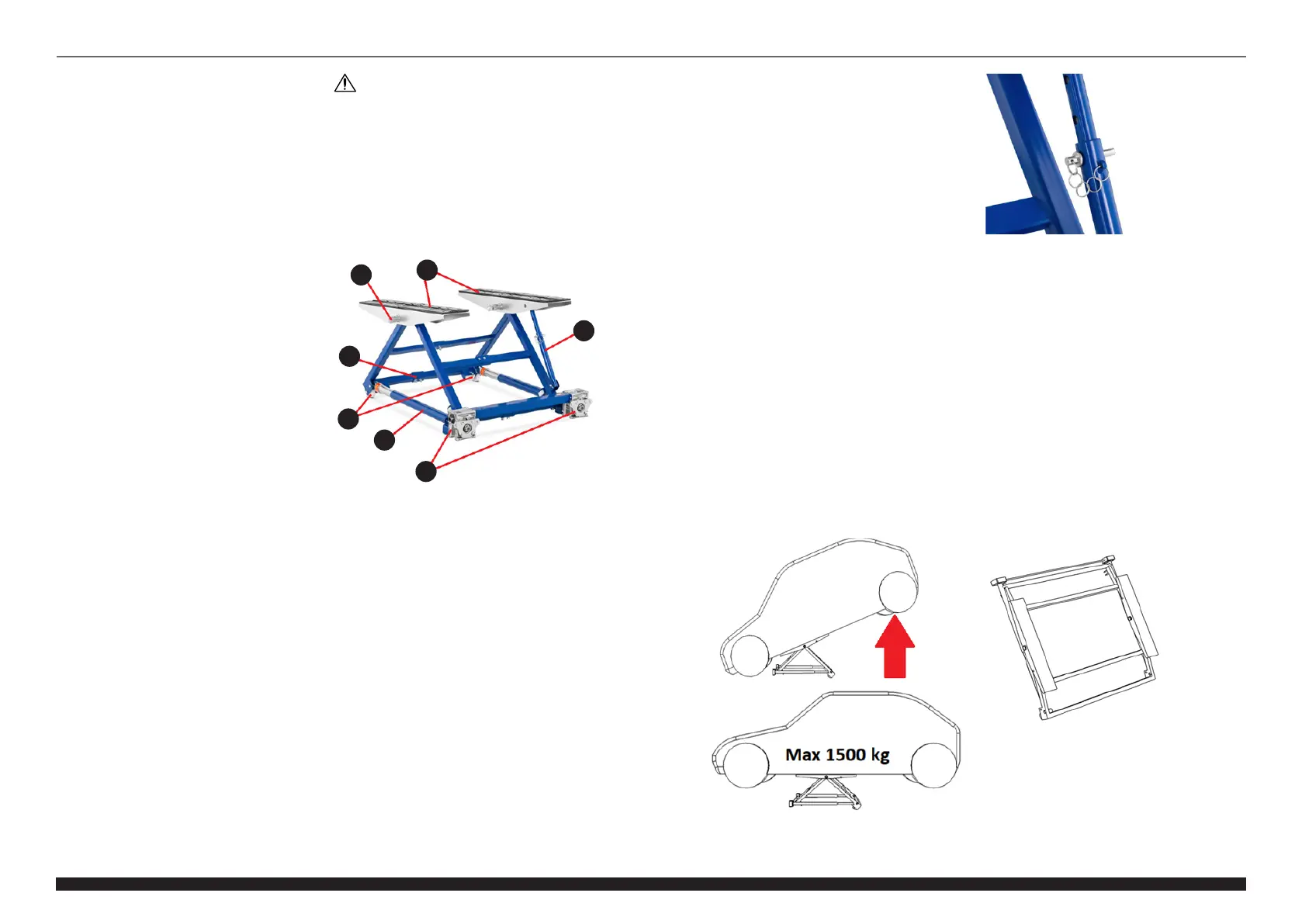 Max 1500 kg