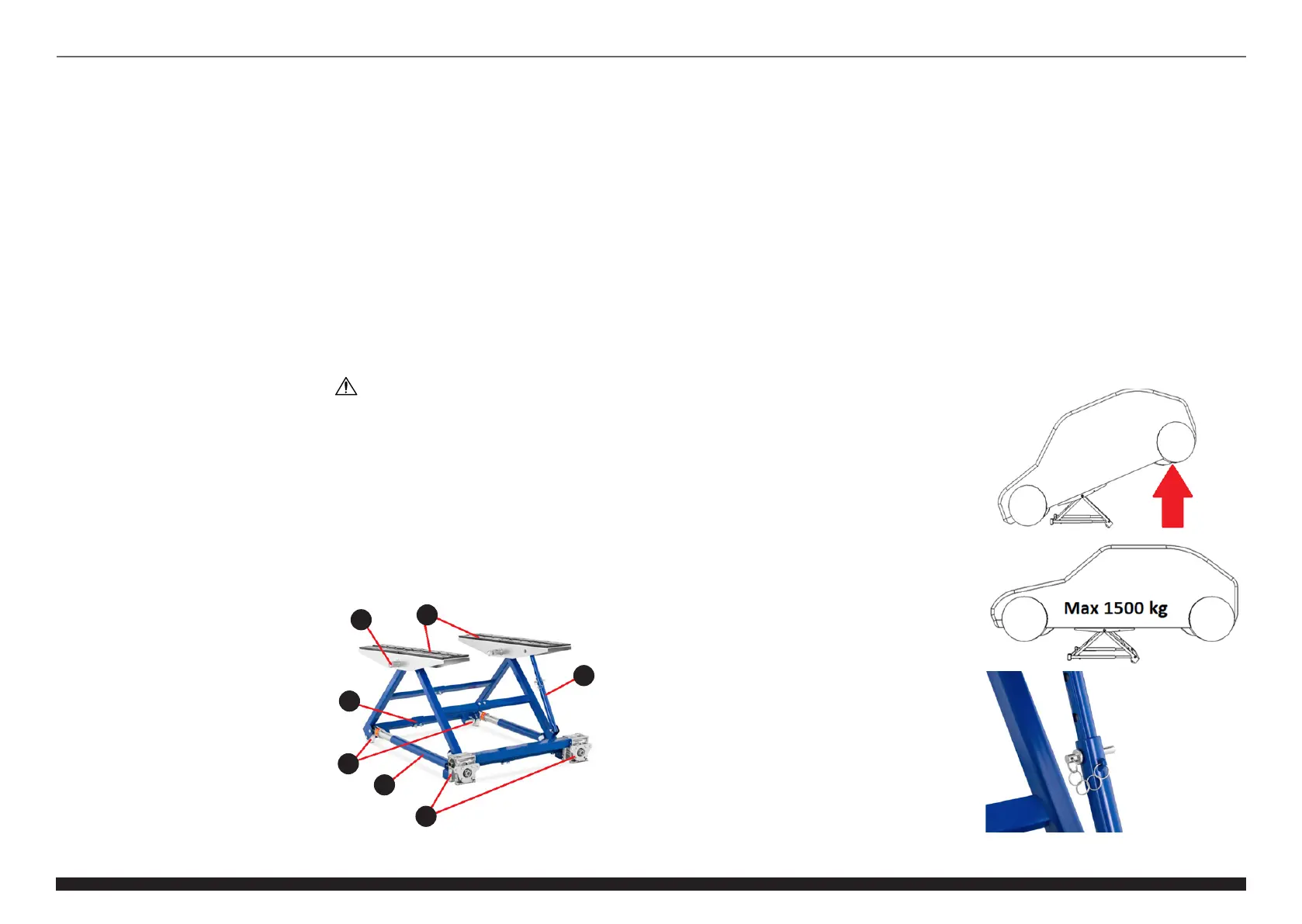 Max 1500 kg