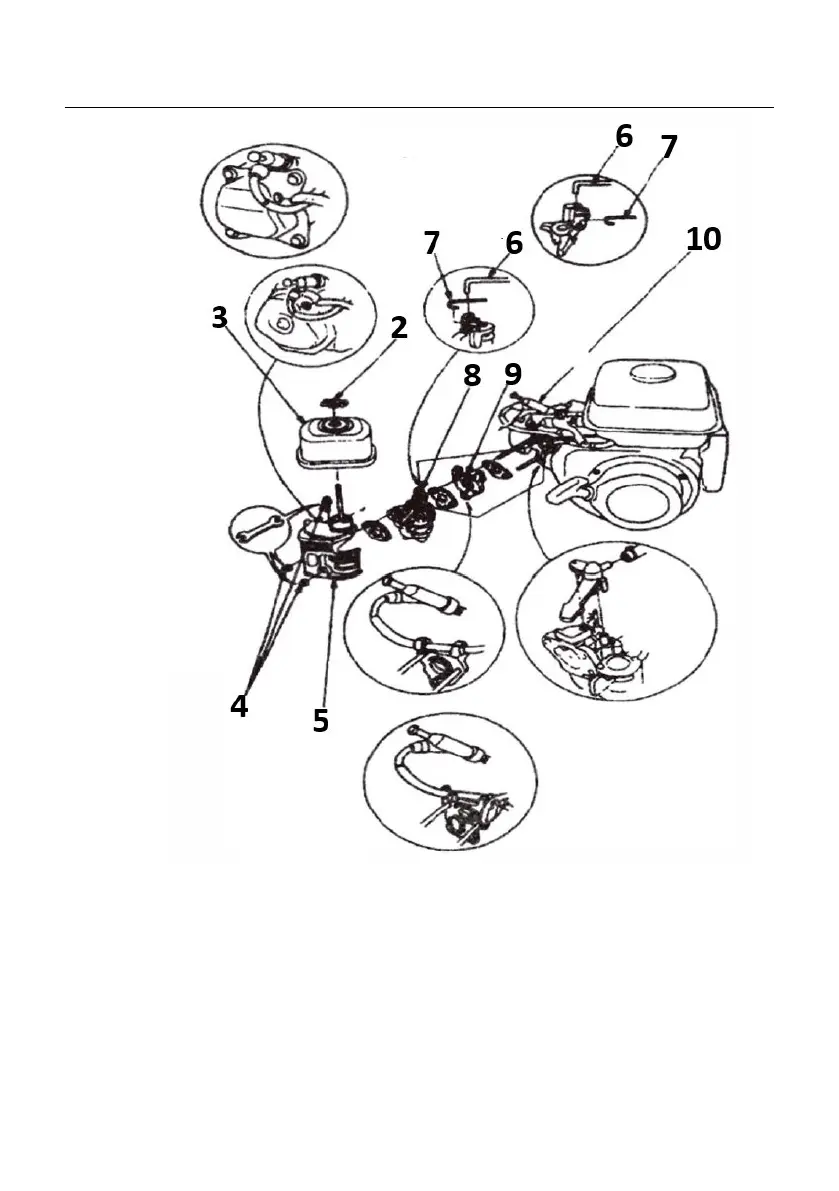 6
7
7
6
10
3
2
8
9
4
5