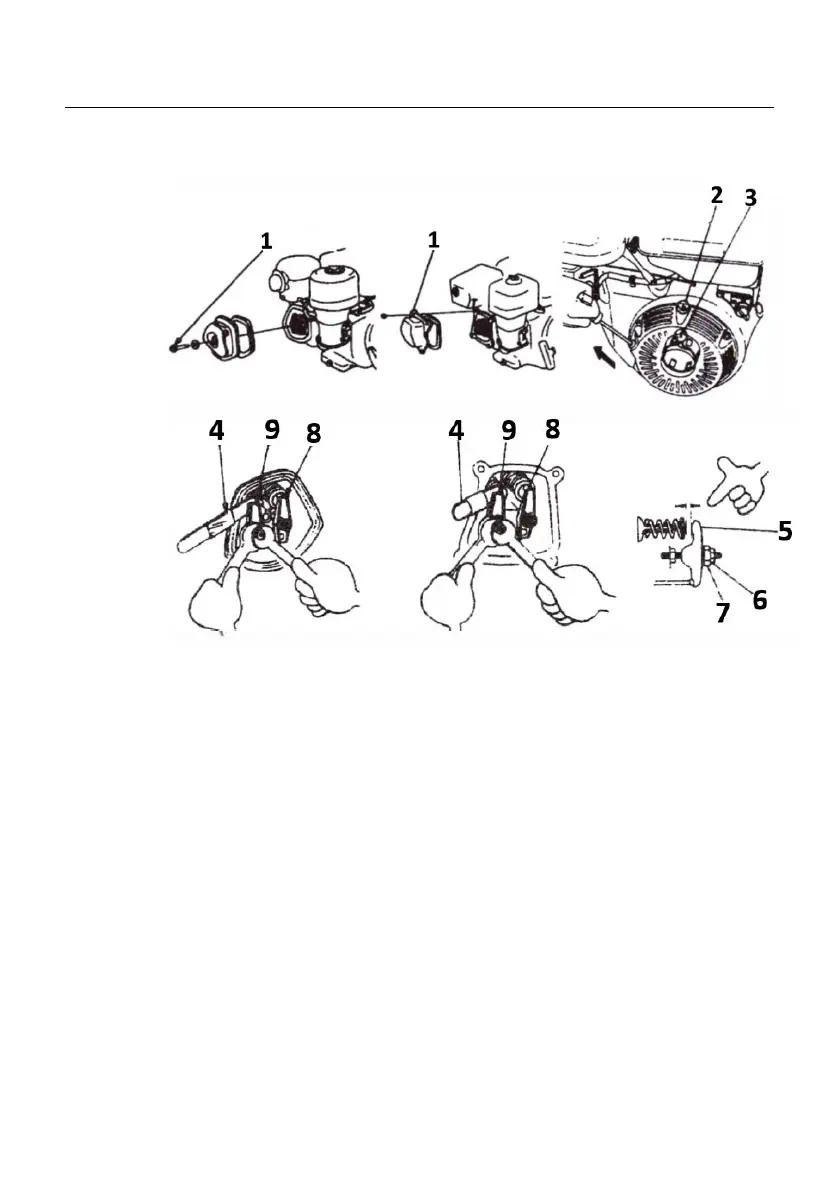 1
1
2
3
4
9
8
4
9
8
5
6
7