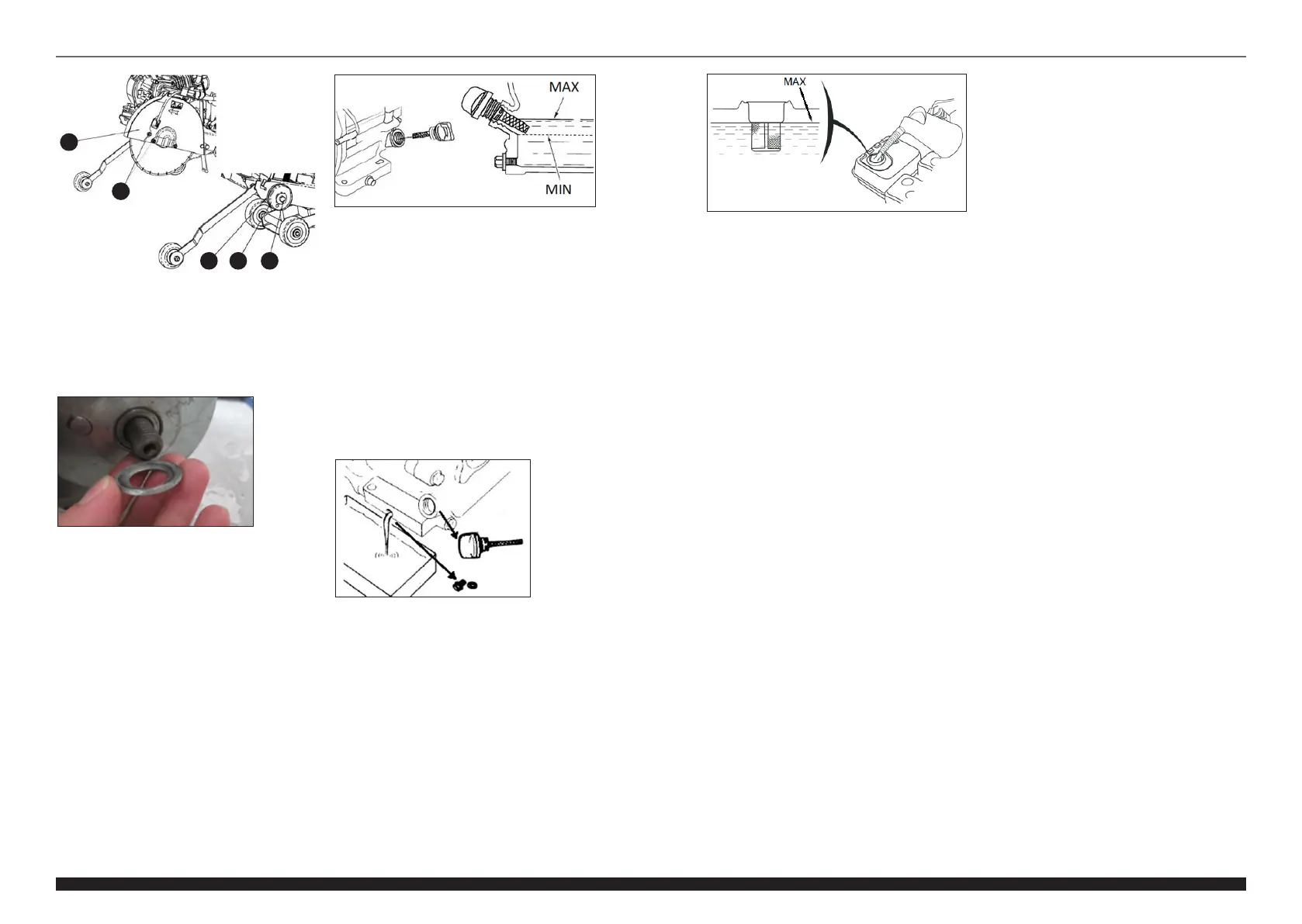 MAX

MIN

MAX