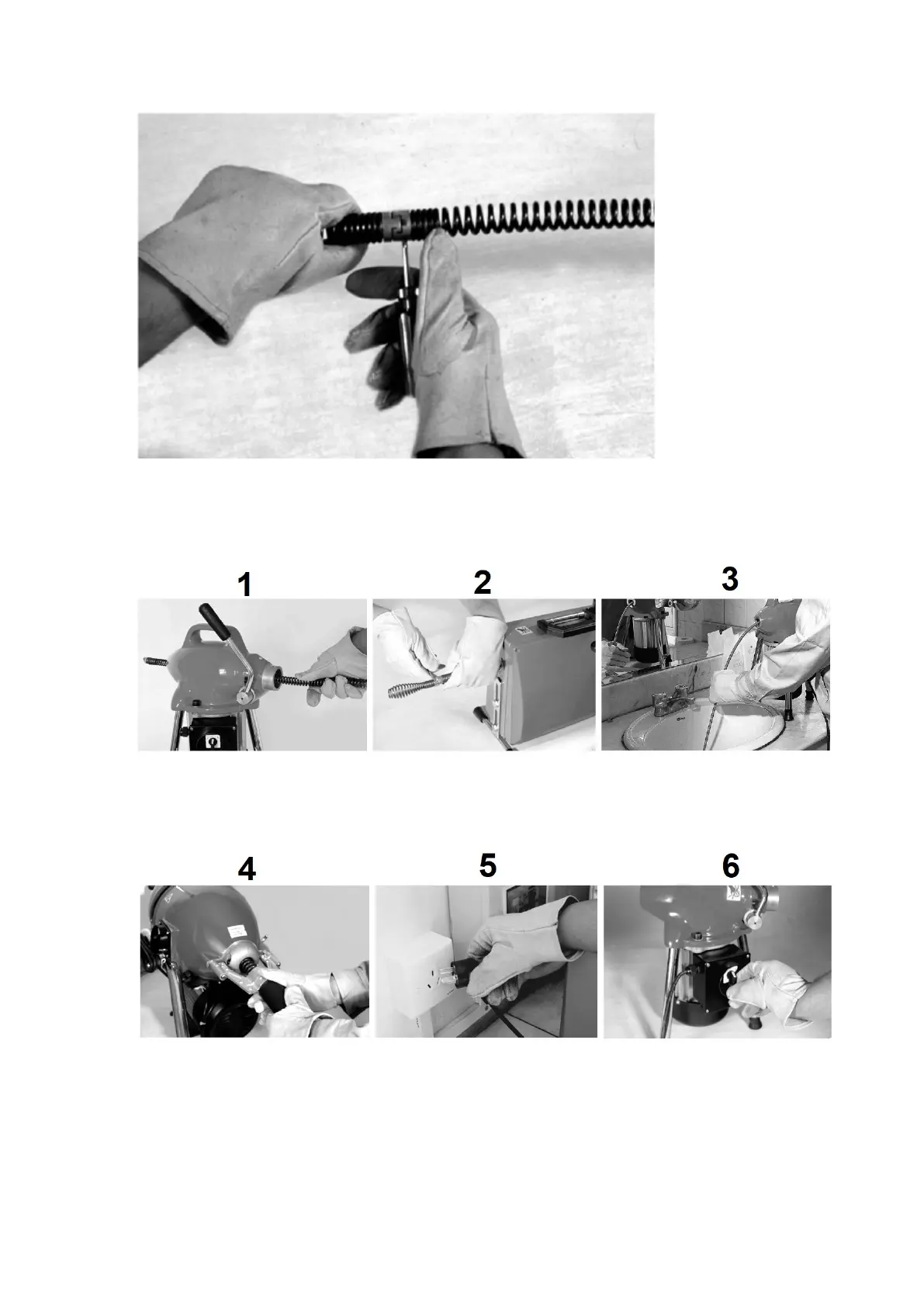 1

2

3

4

5

6