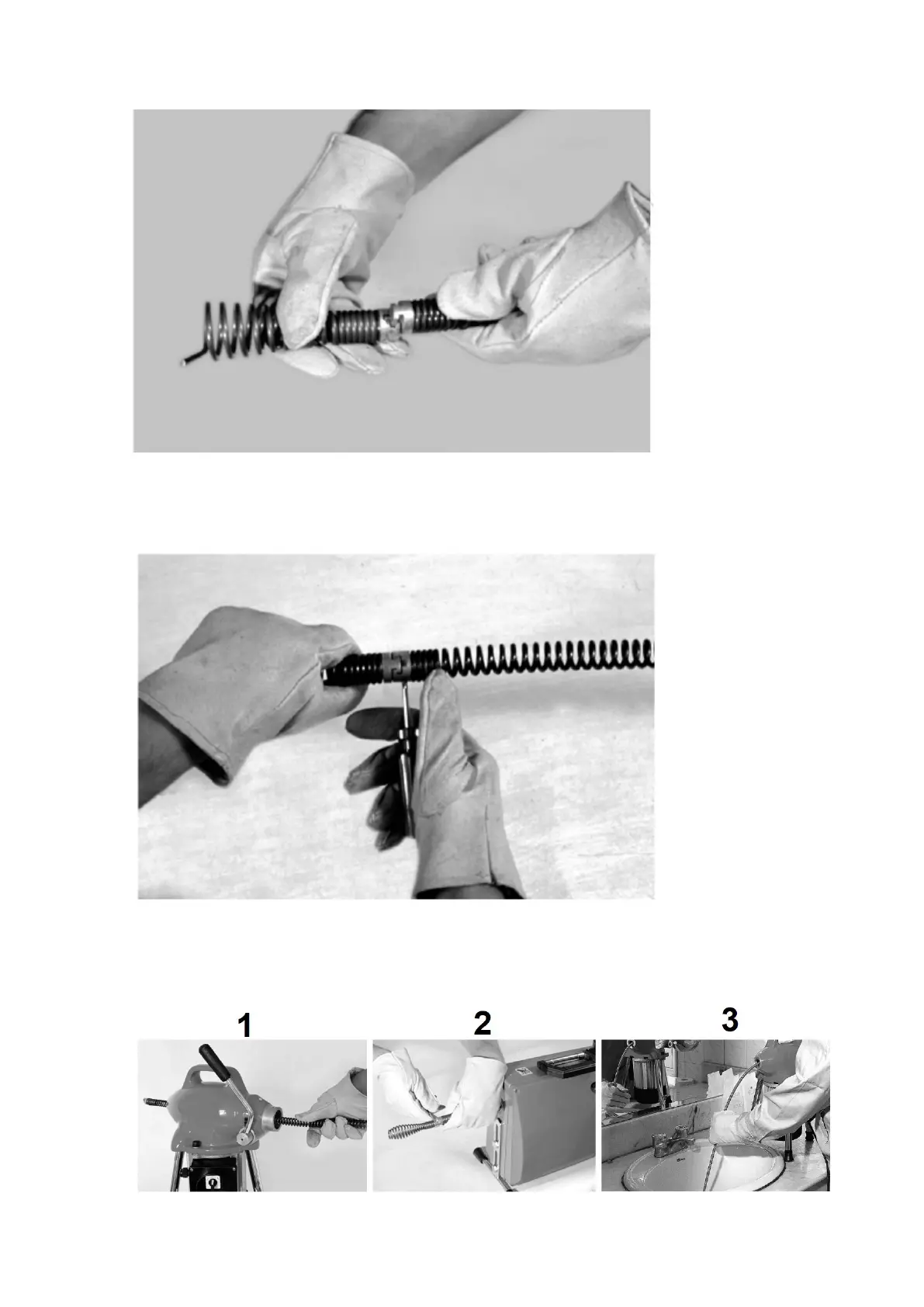 1

2

3